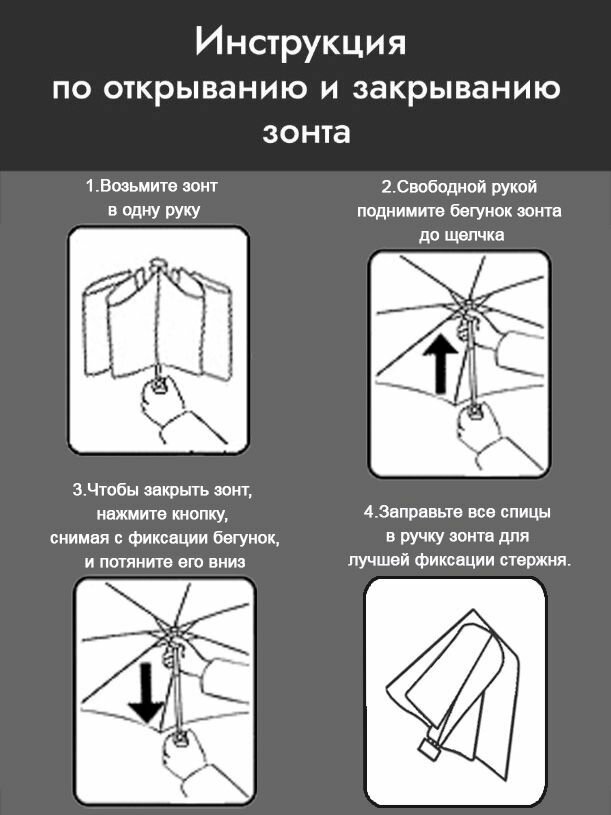 Инструкция
по открыванию и закрыванию
зонта

1.Возьмите зонт
в одну руку

2.Свободной рукой
поднимите бегунок зонта
до щелчка

3.Чтобы закрыть зонт,
нажмите кнопку,
снимая с фиксации бегунок,
и потяните его вниз

4.Заправьте все спицы
в ручку зонта для
лучшей фиксации стержня.