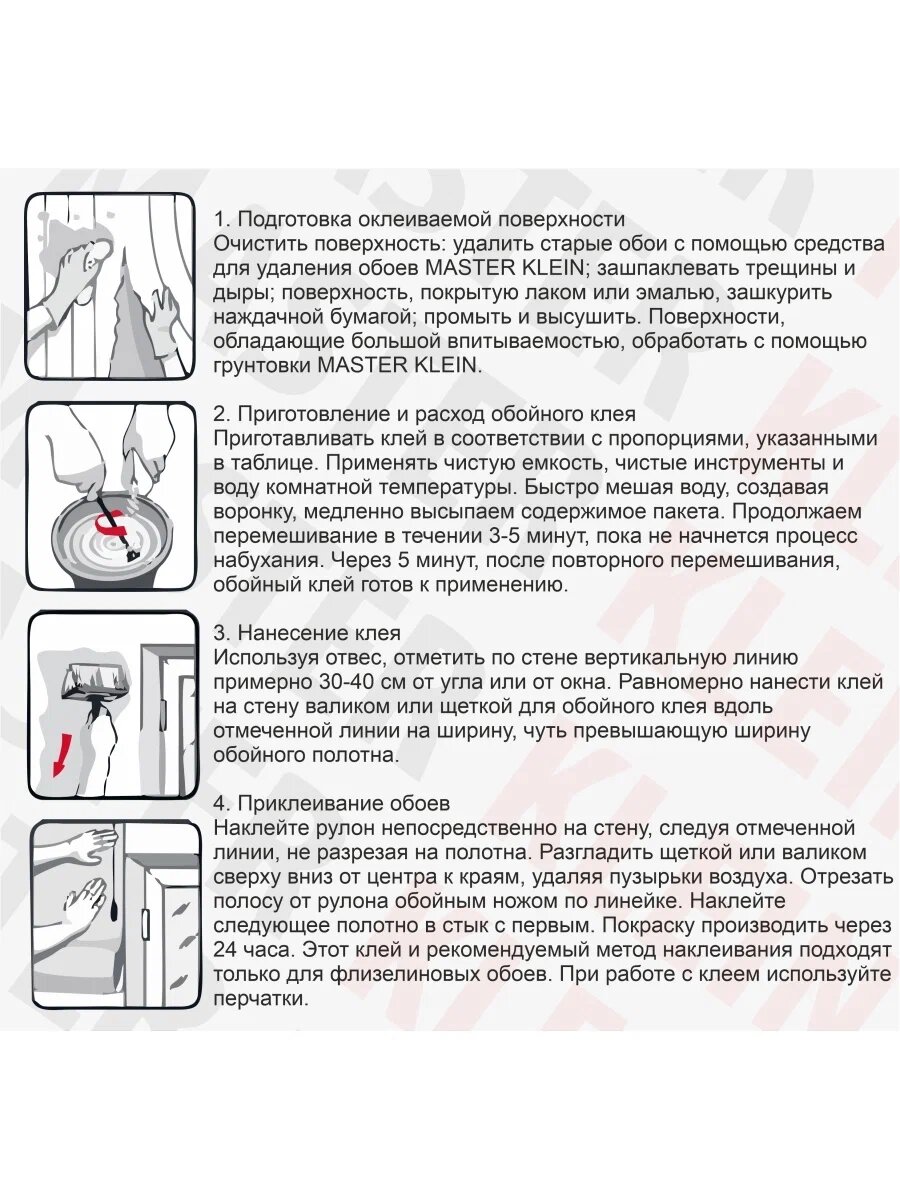 1. Подготовка оклеиваемой поверхности
Очистить поверхность: удалить старые обои с помощью средства для удаления обоев MASTER KLEIN; зашпаклевать трещины и дыры; поверхность, покрытую лаком или эмалью, зашкурить наждачной бумагой; промыть и высушить. Поверхности, обладающие большой впитываемостью, обработать с помощью грунтовки MASTER KLEIN.

2. Приготовление и расход обойного клея
Приготавливать клей в соответствии с пропорциями, указанными в таблице. Применять чистую емкость, чистые инструменты и воду комнатной температуры. Быстро мешая воду, создавая воронку, медленно высыпаем содержимое пакета. Продолжаем перемешивание в течении 3-5 минут, пока не начнется процесс набухания. Через 5 минут, после повторного перемешивания, обойный клей готов к применению.

3. Нанесение клея
Используя отвес, отметить по стене вертикальную линию примерно 30-40 см от угла или от окна. Равномерно нанести клей на стену валиком или щеткой для обойного клея вдоль отмеченной линии на ширину, чуть превышающую ширину обойного полотна.

4. Приклеивание обоев
Наклейте рулон непосредственно на стену, следуя отмеченной линии, не разрезая на полотна. Разгладить щеткой или валиком сверху вниз от центра к краям, удаляя пузырьки воздуха. Отрезать полосу от рулона обойным ножом по линейке. Наклейте следующее полотно в стык с первым. Покраску производить через 24 часа. Этот клей и рекомендуемый метод наклеивания подходят только для флизелиновых обоев. При работе с клеем используйте перчатки.