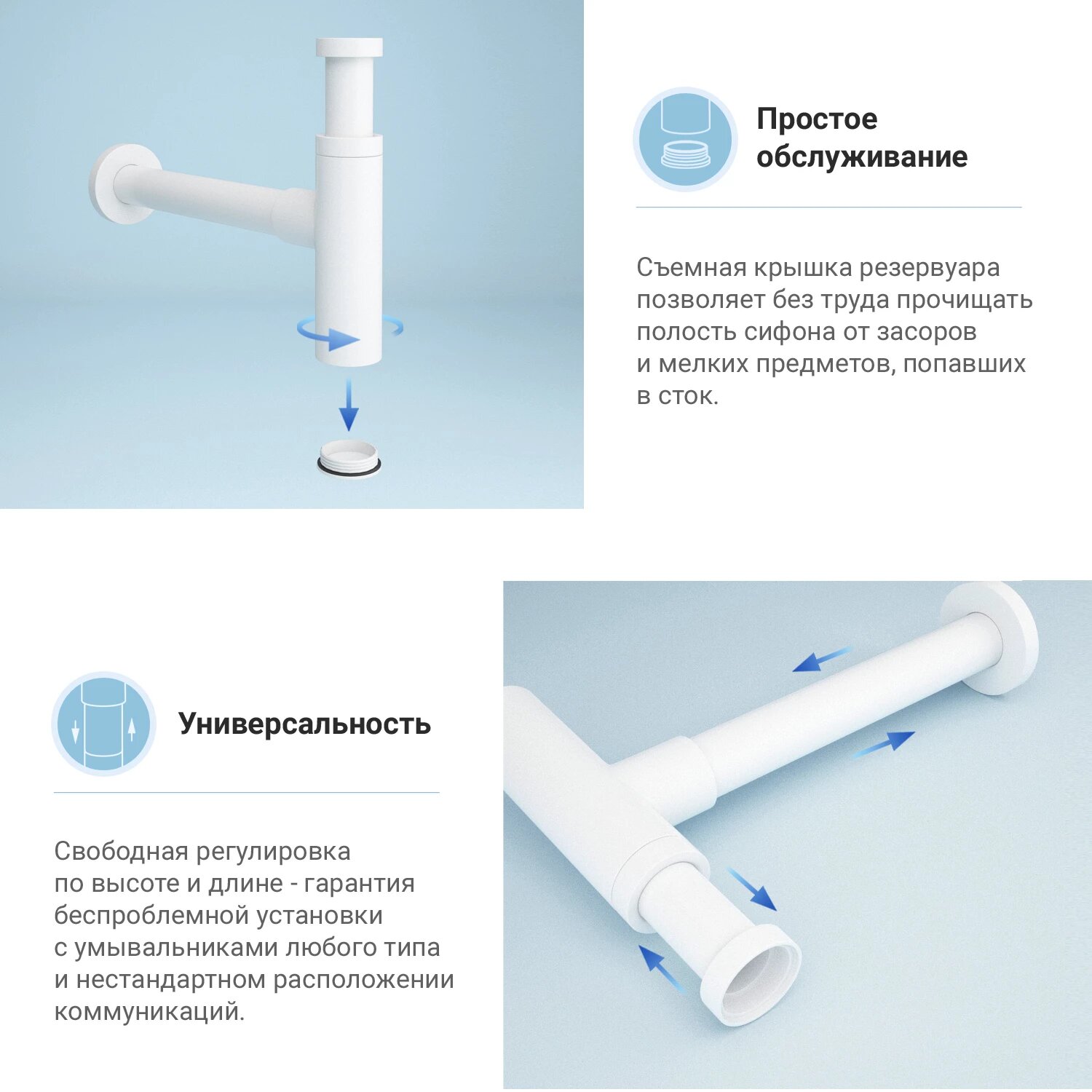 Простое обслуживание

Съемная крышка резервуара позволяет без труда прочищать полость сифона от засоров и мелких предметов, попавших в сток.

Универсальность

Свободная регулировка по высоте и длине - гарантия беспроблемной установки с умывальниками любого типа и нестандартном расположении коммуникаций.