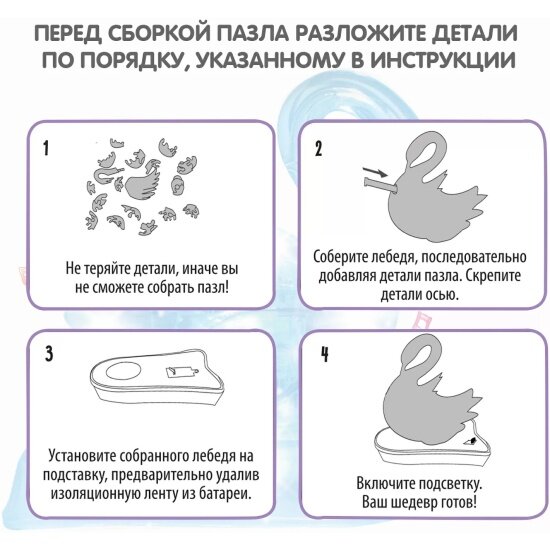 ПЕРЕД СБОРКОЙ ПАЗЛА РАЗЛОЖИТЕ ДЕТАЛИ ПО ПОРЯДКУ, УКАЗАННОМУ В ИНСТРУКЦИИ

1

Не теряйте детали, иначе вы не сможете собрать пазл!

2

Соберите лебедя, последовательно добавляя детали пазла. Скрепите детали осью.

3

Установите собранного лебедя на подставку, предварительно удалив изоляционную ленту из батареи.

4

Включите подсветку. Ваш шедевр готов!