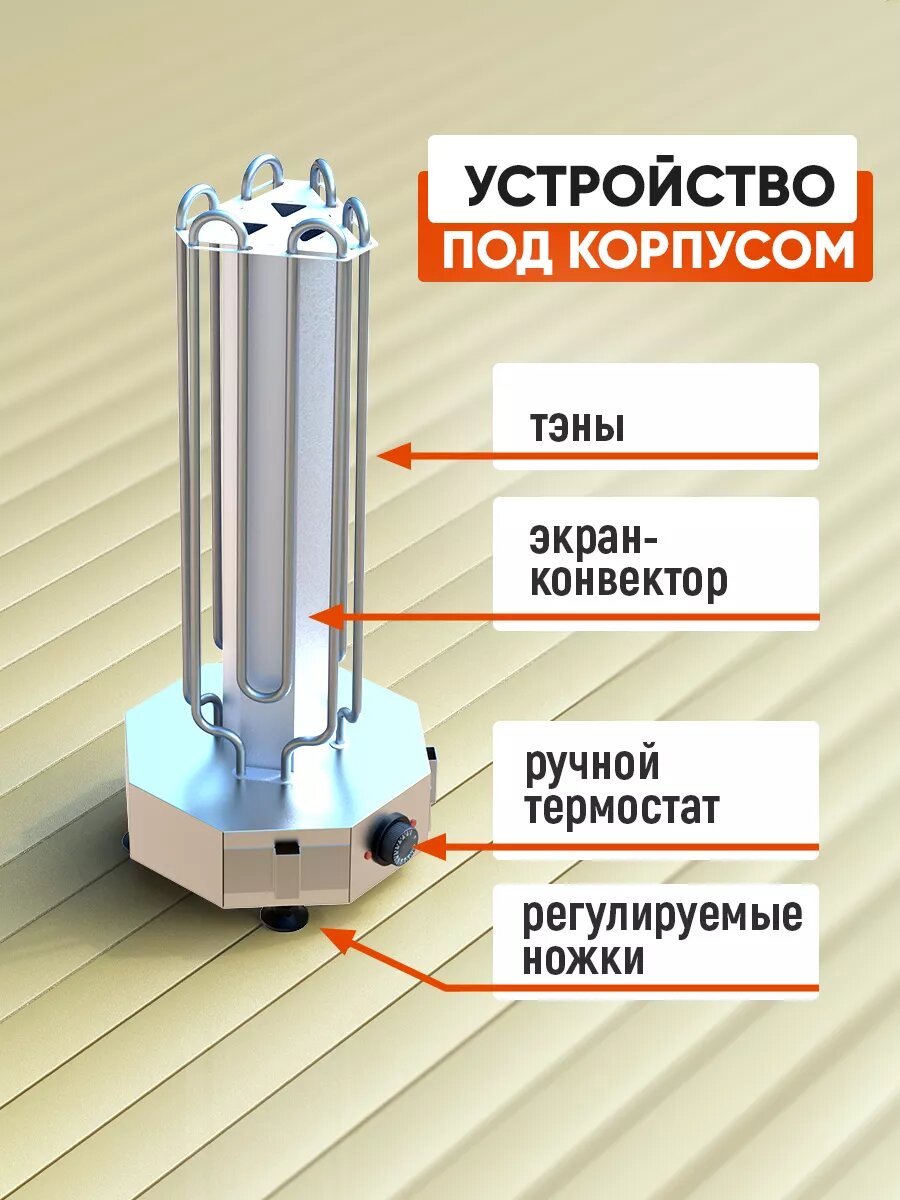 УСТРОЙСТВО
ПОД КОРПУСОМ

тэны

экран-конвектор

ручной термостат

регулируемые ножки