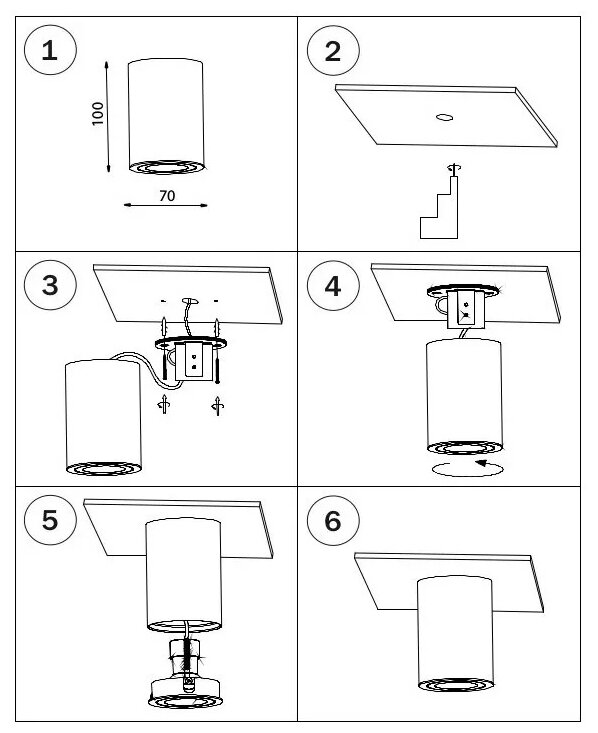 1

100

70

2

3

4

5

6