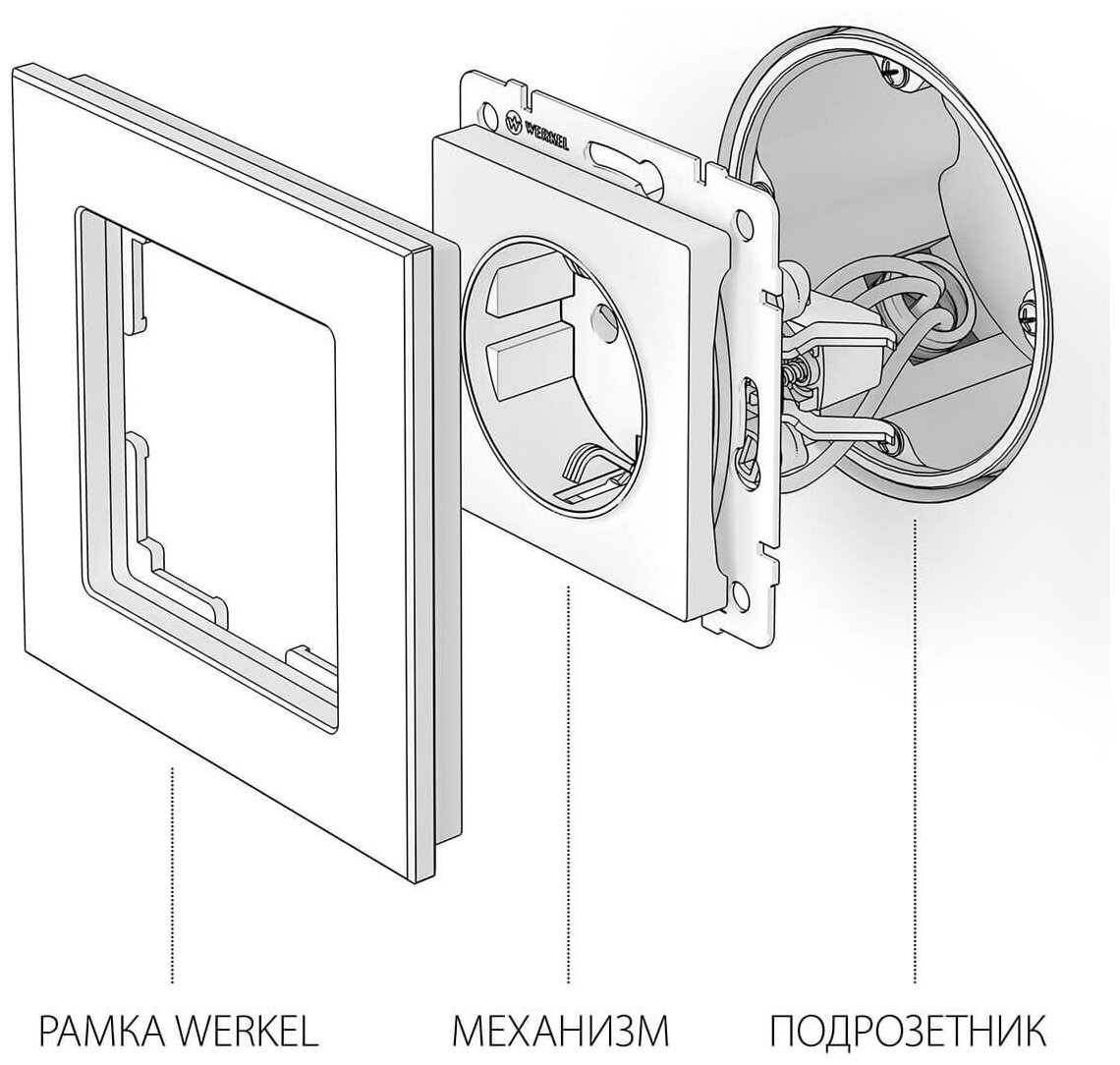 WERKEL

РАМКА WERKEL

МЕХАНИЗМ

ПОДРОЗЕТНИК