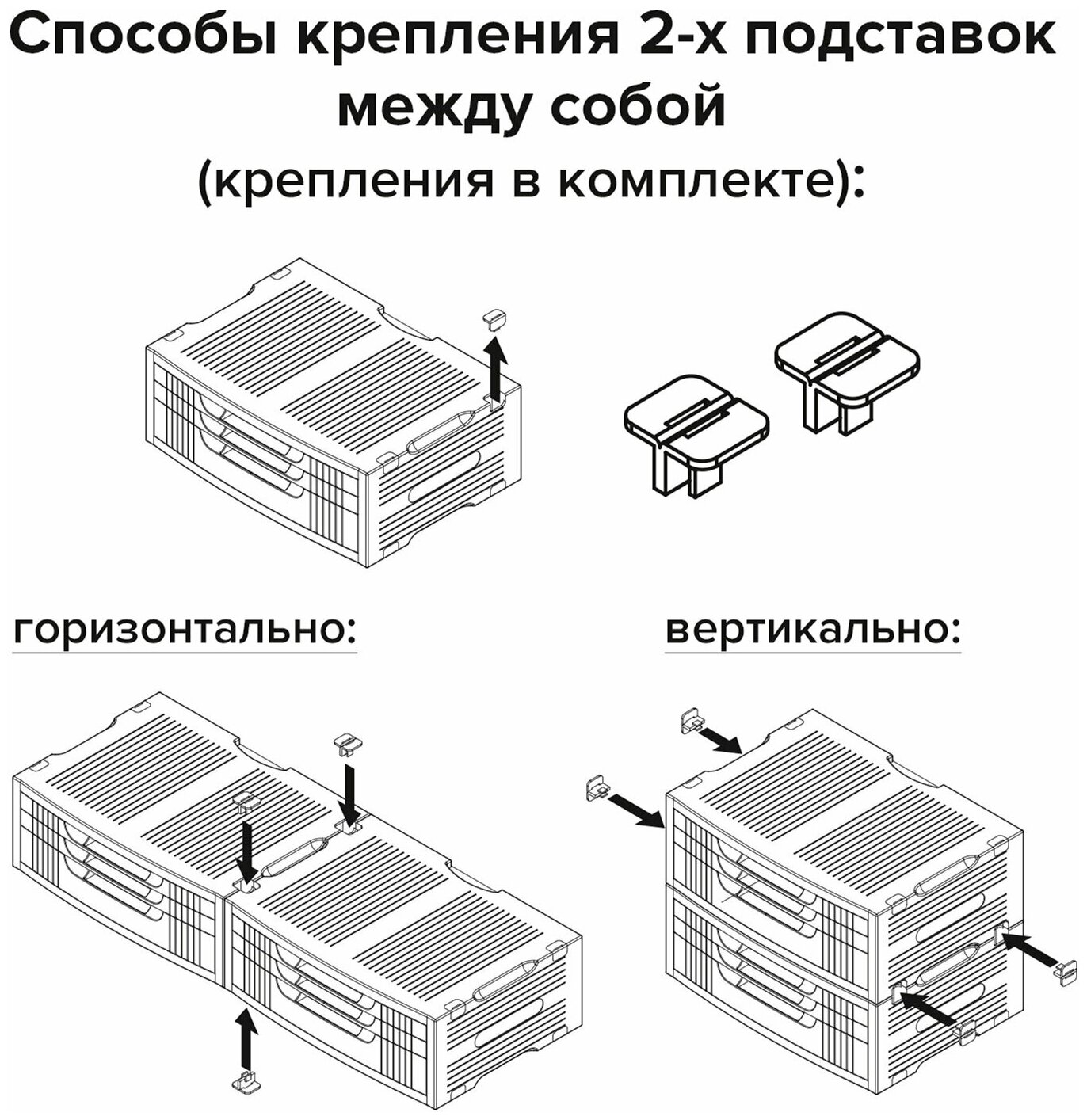 Способы крепления 2-х подставок между собой

(крепления в комплекте):

горизонтально:

вертикально: