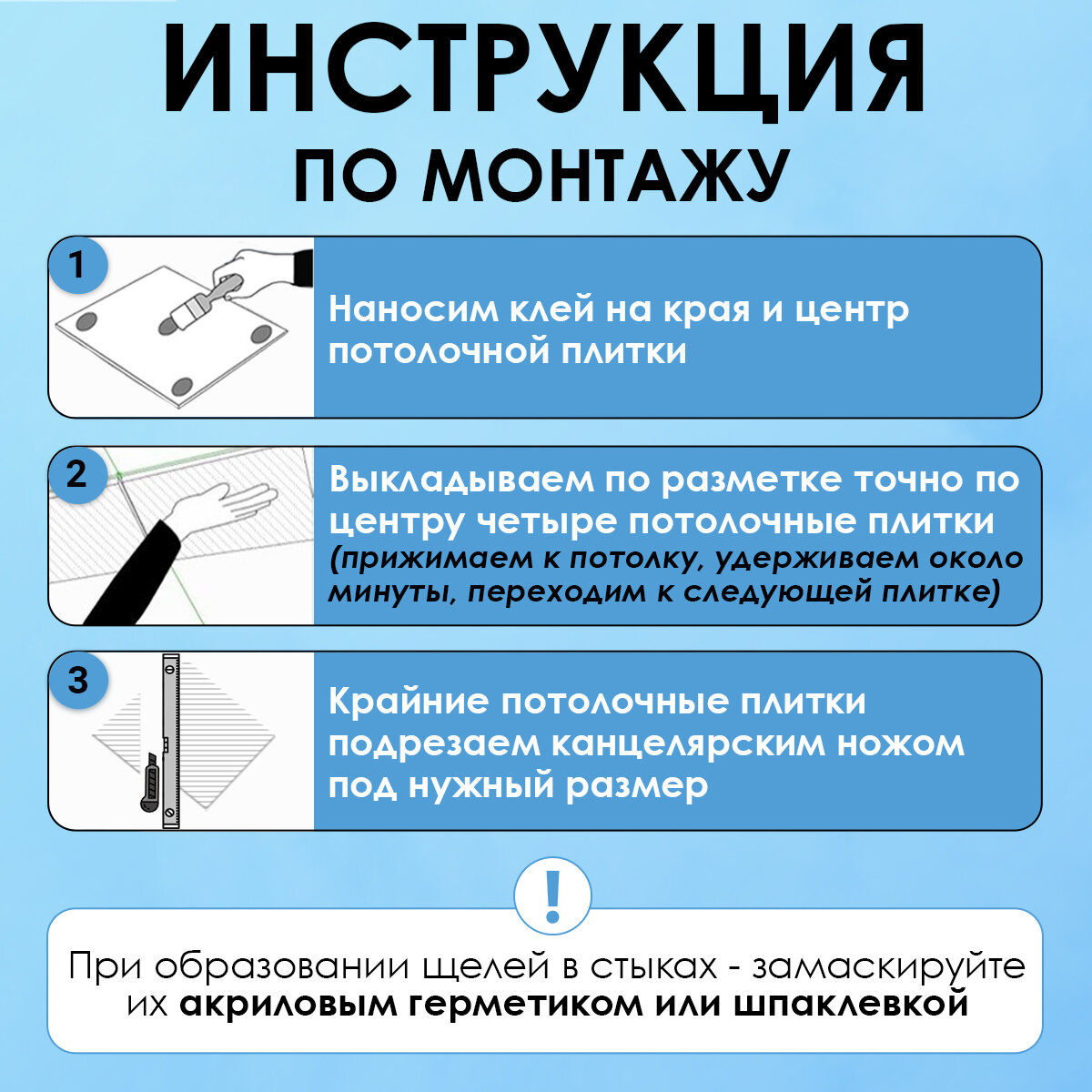 ИНСТРУКЦИЯ
ПО МОНТАЖУ

1

Наносим клей на края и центр потолочной плитки

2

Выкладываем по разметке точно по центру четыре потолочные плитки (прижимаем к потолку, удерживаем около минуты, переходим к следующей плитке)

3

Крайние потолочные плитки подрезаем канцелярским ножом под нужный размер

!

При образовании щелей в стыках - замаскируйте их акриловым герметиком или шпаклевкой