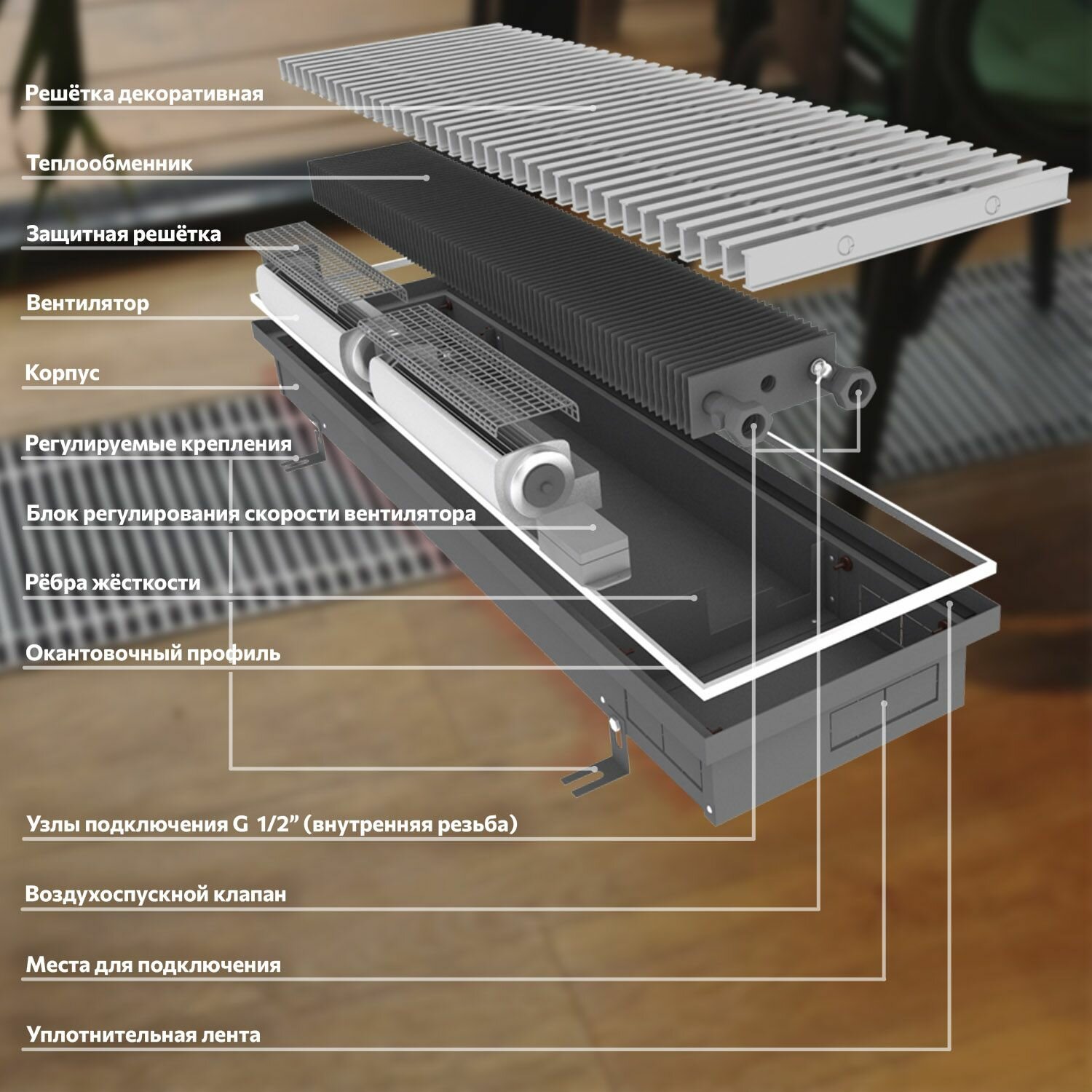 Решётка декоративная

Теплообменник

Защитная решётка

Вентилятор

Корпус

Регулируемые крепления

Блок регулирования скорости вентилятора

Рёбра жёсткости

Окантовочный профиль

Узлы подключения G 1/2” (внутренняя резьба)

Воздухоспускной клапан

Места для подключения

Уплотнительная лента