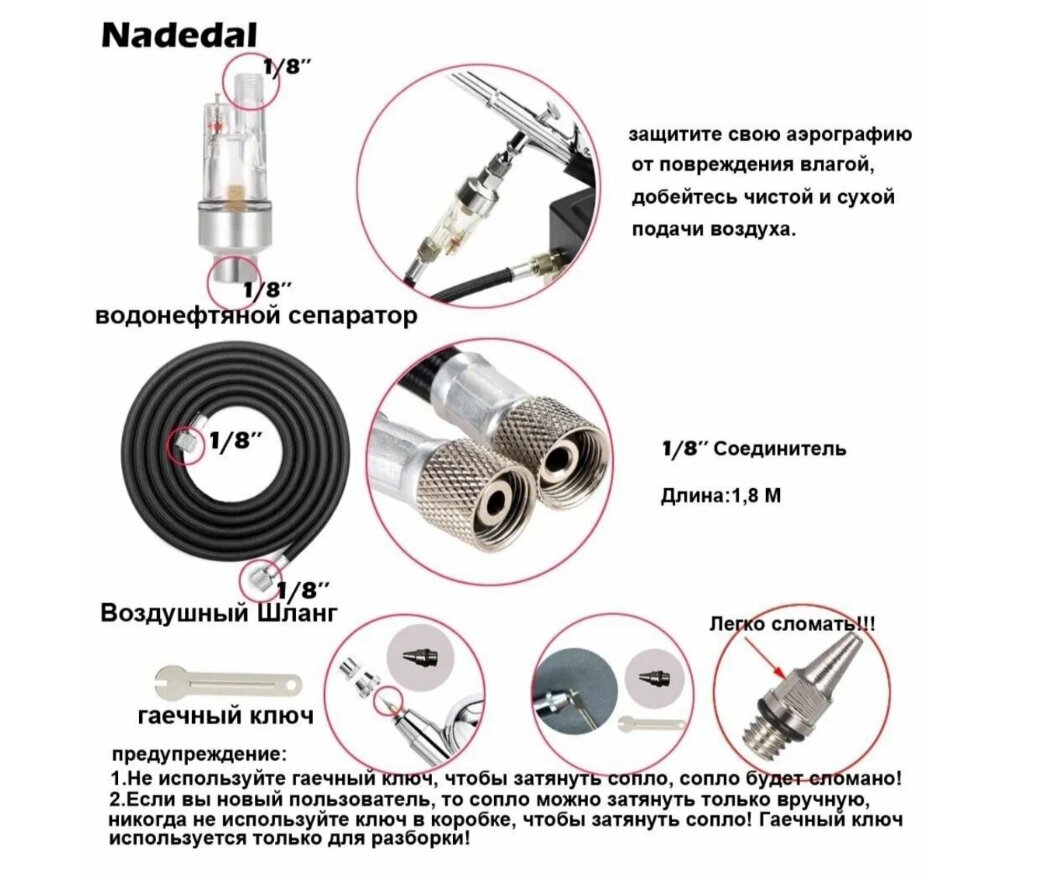 Nadedal

1/8″

1/8″
водонефтяной сепаратор

защитите свою аэрографию от повреждения влагой, добейтесь чистой и сухой подачи воздуха.

1/8″

1/8″
Воздушный Шланг

1/8″ Соединитель

Длина:1,8 М

гаечный ключ

Легко сломать!!!

предупреждение:
1.Не используйте гаечный ключ, чтобы затянуть сопло, сопло будет сломано!
2.Если вы новый пользователь, то сопло можно затянуть только вручную, никогда не используйте ключ в коробке, чтобы затянуть сопло! Гаечный ключ используется только для разборки!