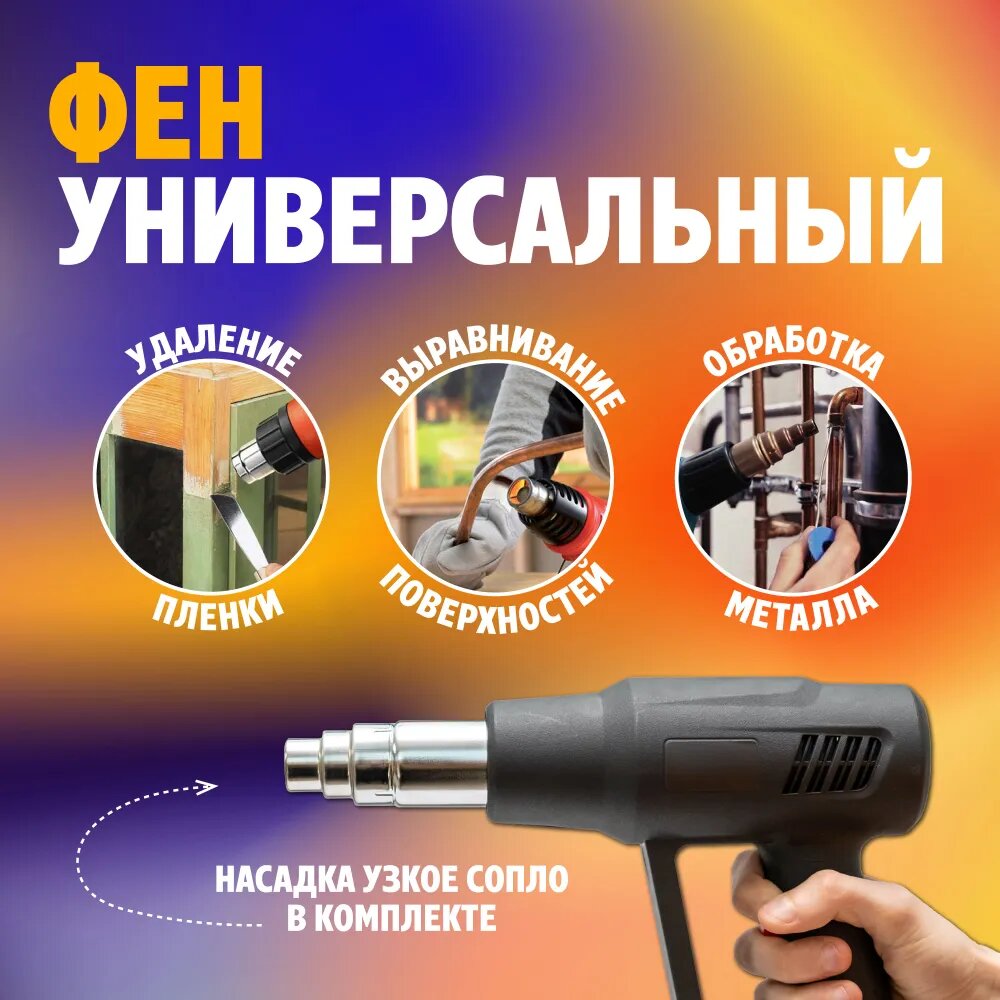 ФЕН
УНИВЕРСАЛЬНЫЙ

УДАЛЕНИЕ
ПЛЕНКИ

ВЫРАВНИВАНИЕ
ПОВЕРХНОСТЕЙ

ОБРАБОТКА
МЕТАЛЛА

НАСАДКА УЗКОЕ СОПЛО
В КОМПЛЕКТЕ