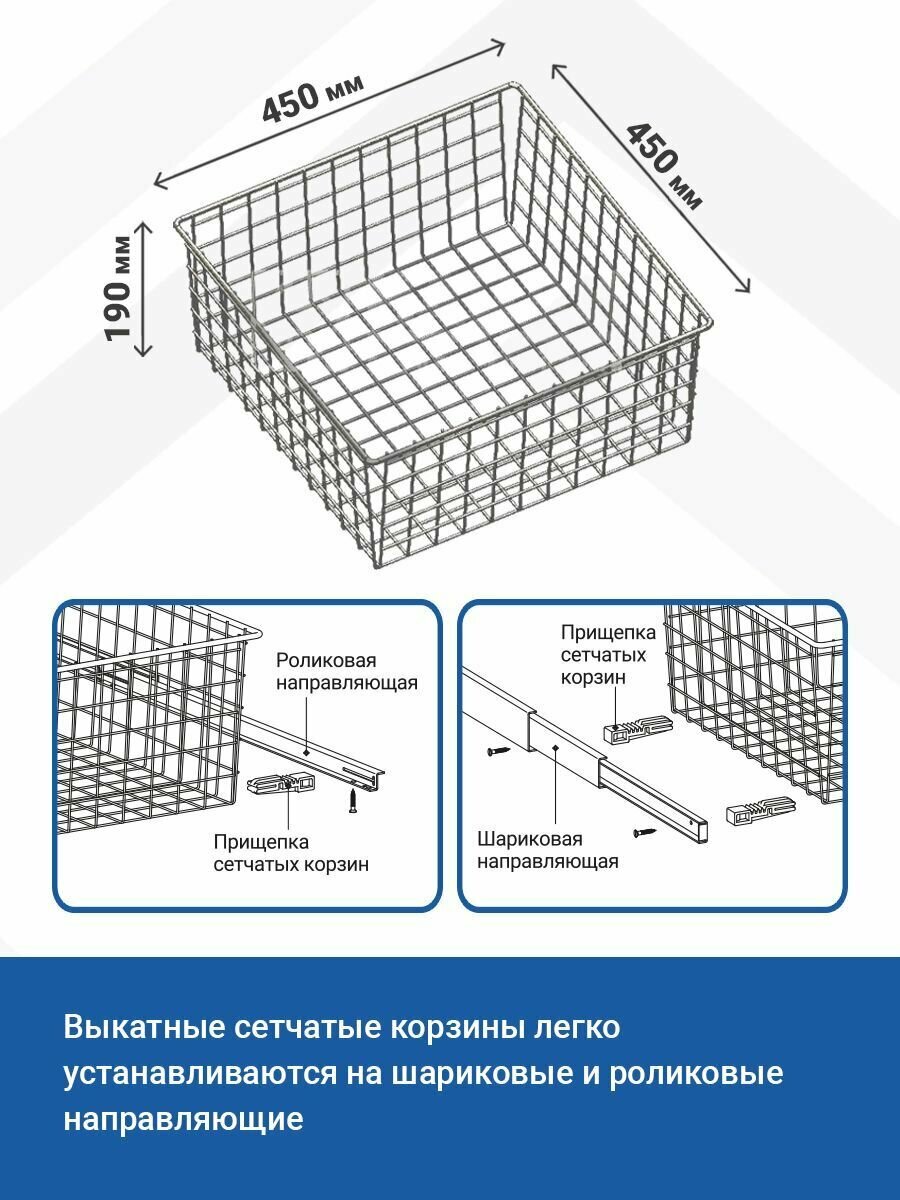 450 мм

450 мм

190 мм

Роликовая направляющая

Прищепка сетчатых корзин

Прищепка сетчатых корзин

Шариковая направляющая

Выкатные сетчатые корзины легко устанавливаются на шариковые и роликовые направляющие