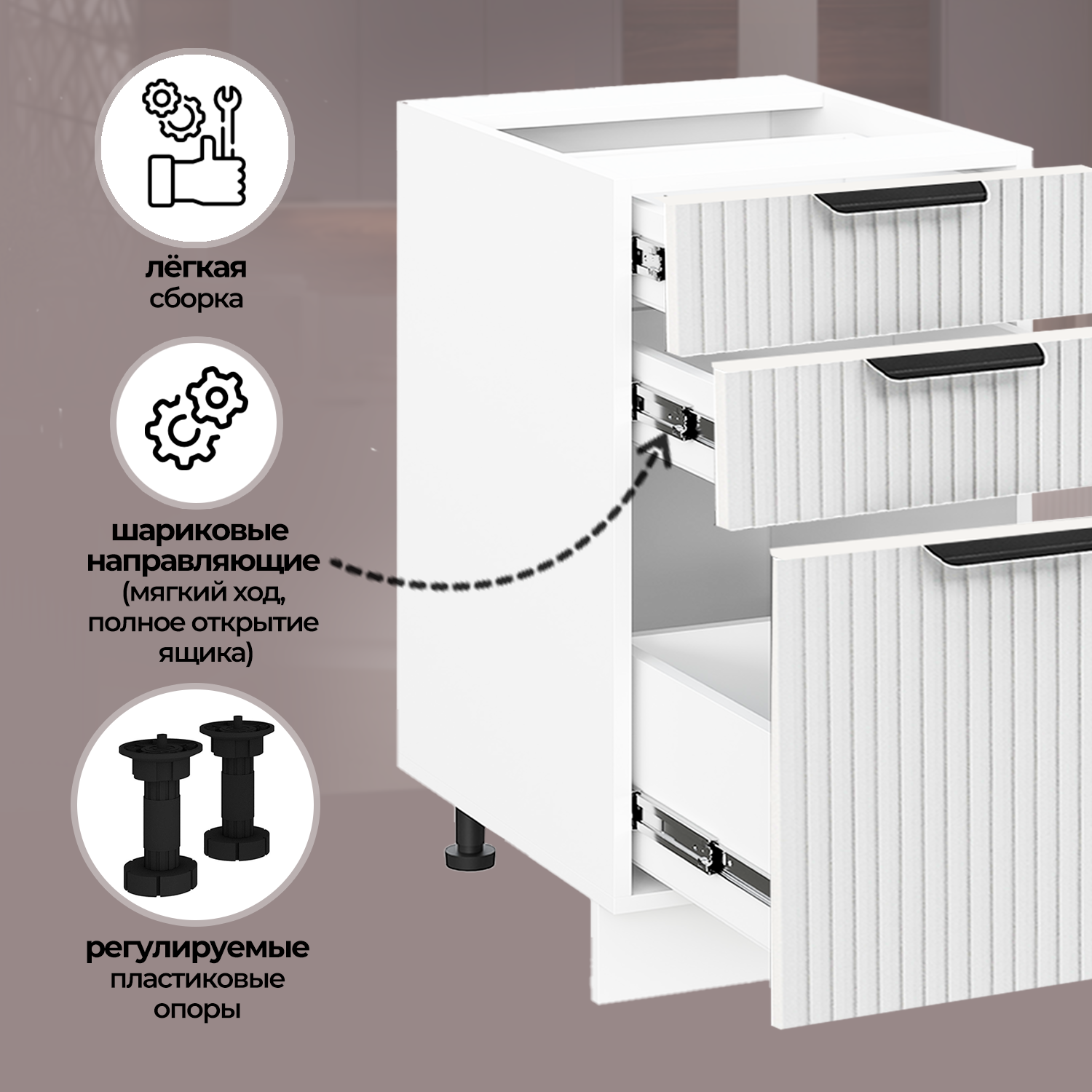 лёгкая
сборка

шариковые
направляющие
(мягкий ход,
полное открытие
ящика)

регулируемые
пластиковые
опоры