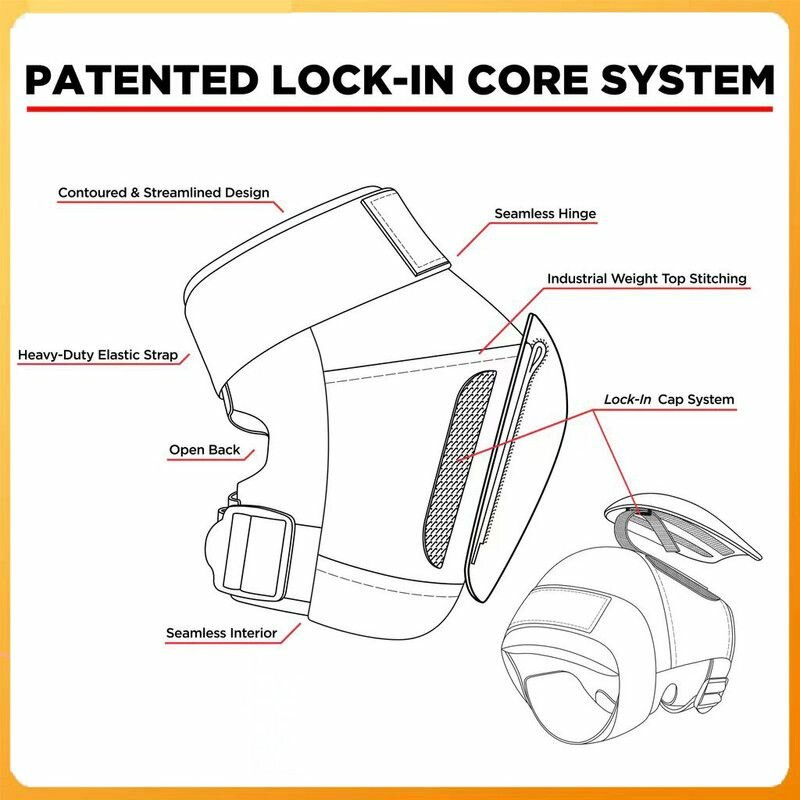 PATENTED LOCK-IN CORE SYSTEM

Contoured & Streamlined Design

Seamless Hinge

Industrial Weight Top Stitching

Heavy-Duty Elastic Strap

Lock-In Cap System

Open Back

Seamless Interior