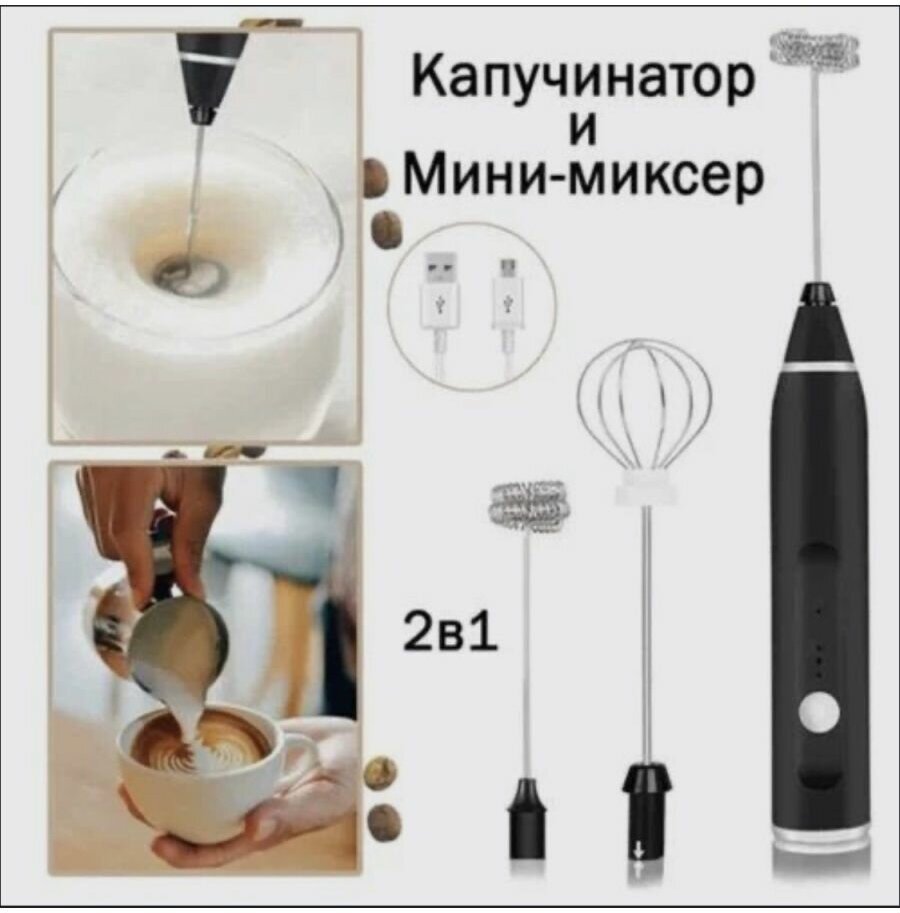 Капучинатор
и
Мини-миксер

2в1