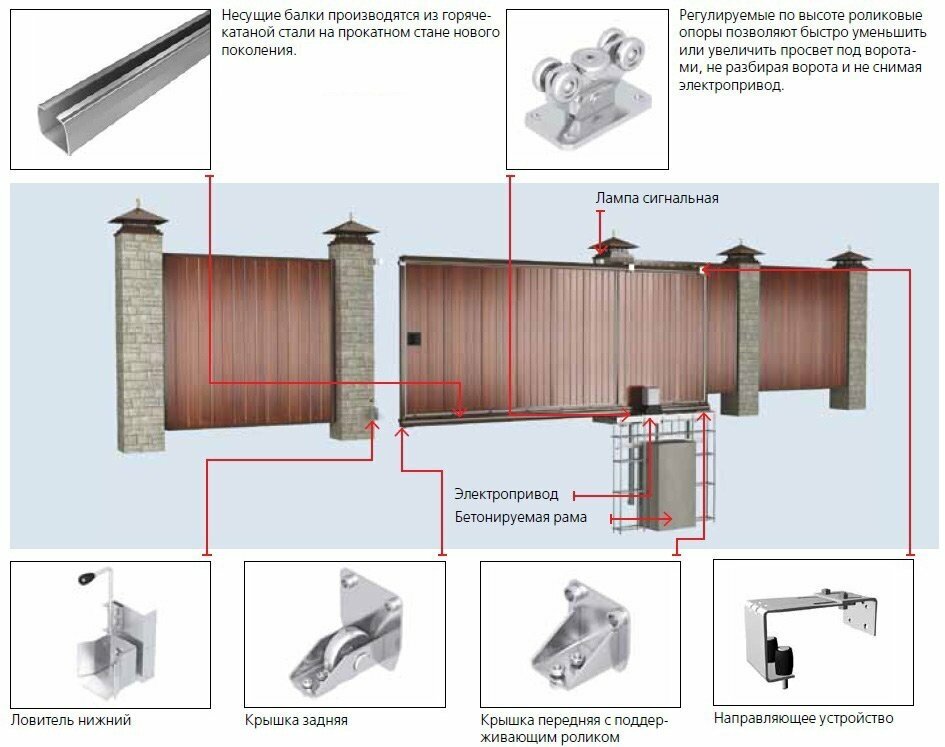 Несущие балки производятся из горячекатаной стали на прокатном стане нового поколения.

Регулируемые по высоте роликовые опоры позволяют быстро уменьшить или увеличить просвет под воротами, не разбирая ворота и не снимая электропривод.

Лампа сигнальная

Электропривод

Бетонируемая рама

Ловитель нижний

Крышка задняя

Крышка передняя с поддерживающим роликом

Направляющее устройство