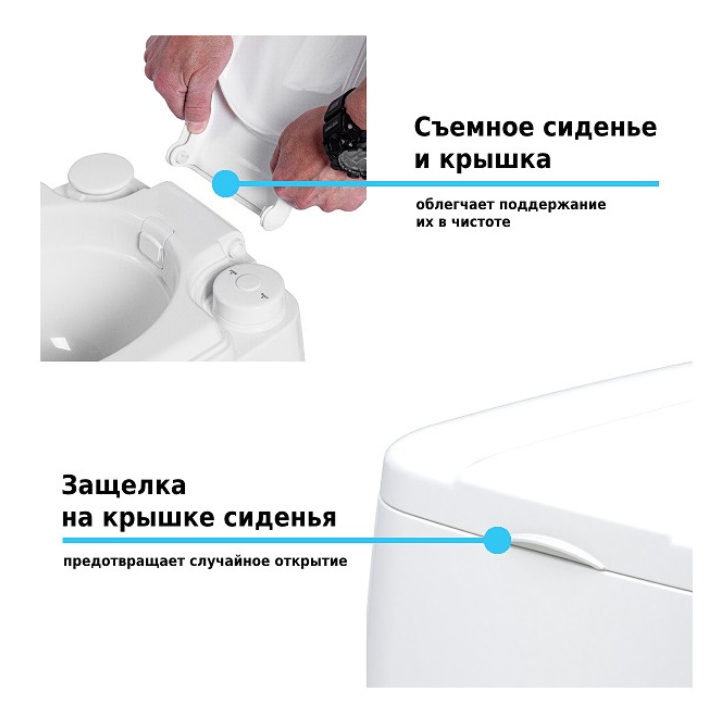 Съемное сиденье и крышка

облегчает поддержание их в чистоте

Защелка на крышке сиденья

предотвращает случайное открытие