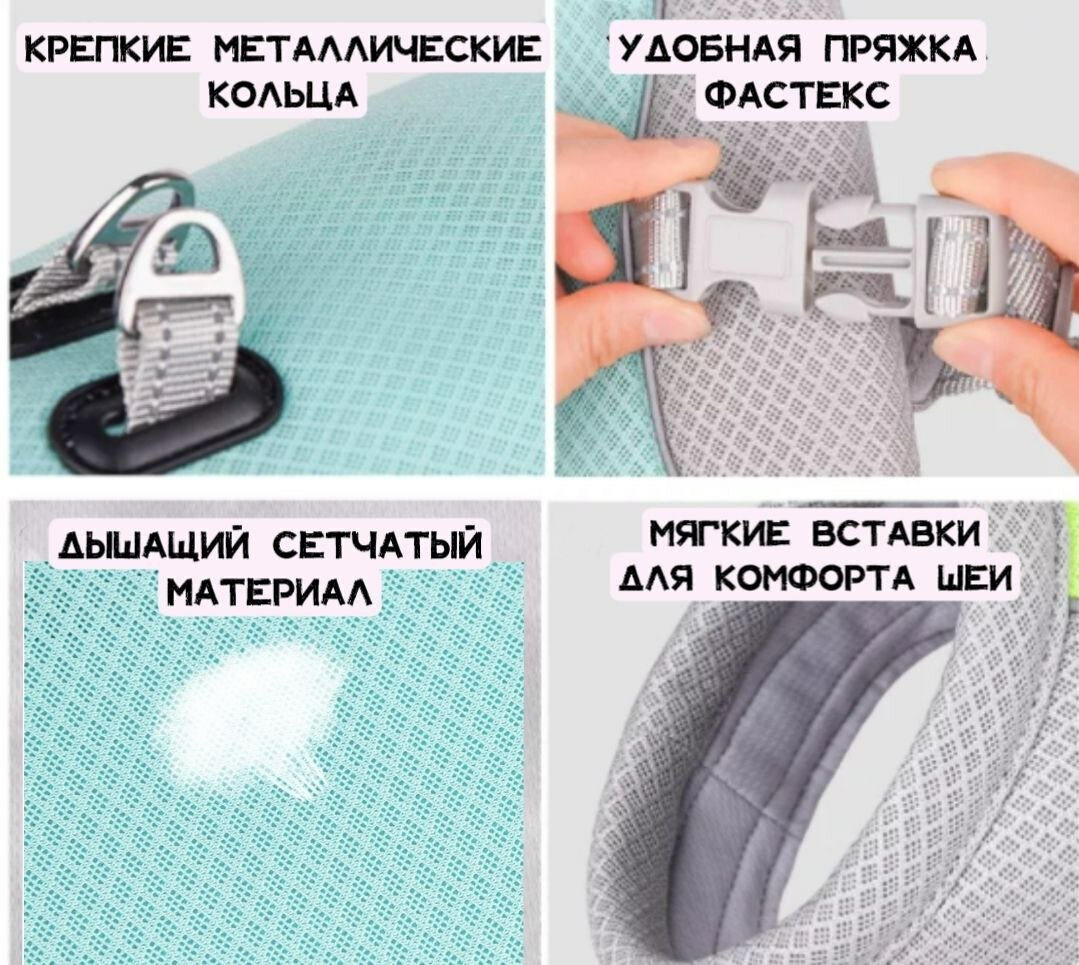 КРЕПКИЕ МЕТАЛЛИЧЕСКИЕ КОЛЬЦА

УДОБНАЯ ПРЯЖКА ФАСТЕКС

ДЫШАЩИЙ СЕТЧАТЫЙ МАТЕРИАЛ

МЯГКИЕ ВСТАВКИ ДЛЯ КОМФОРТА ШЕИ