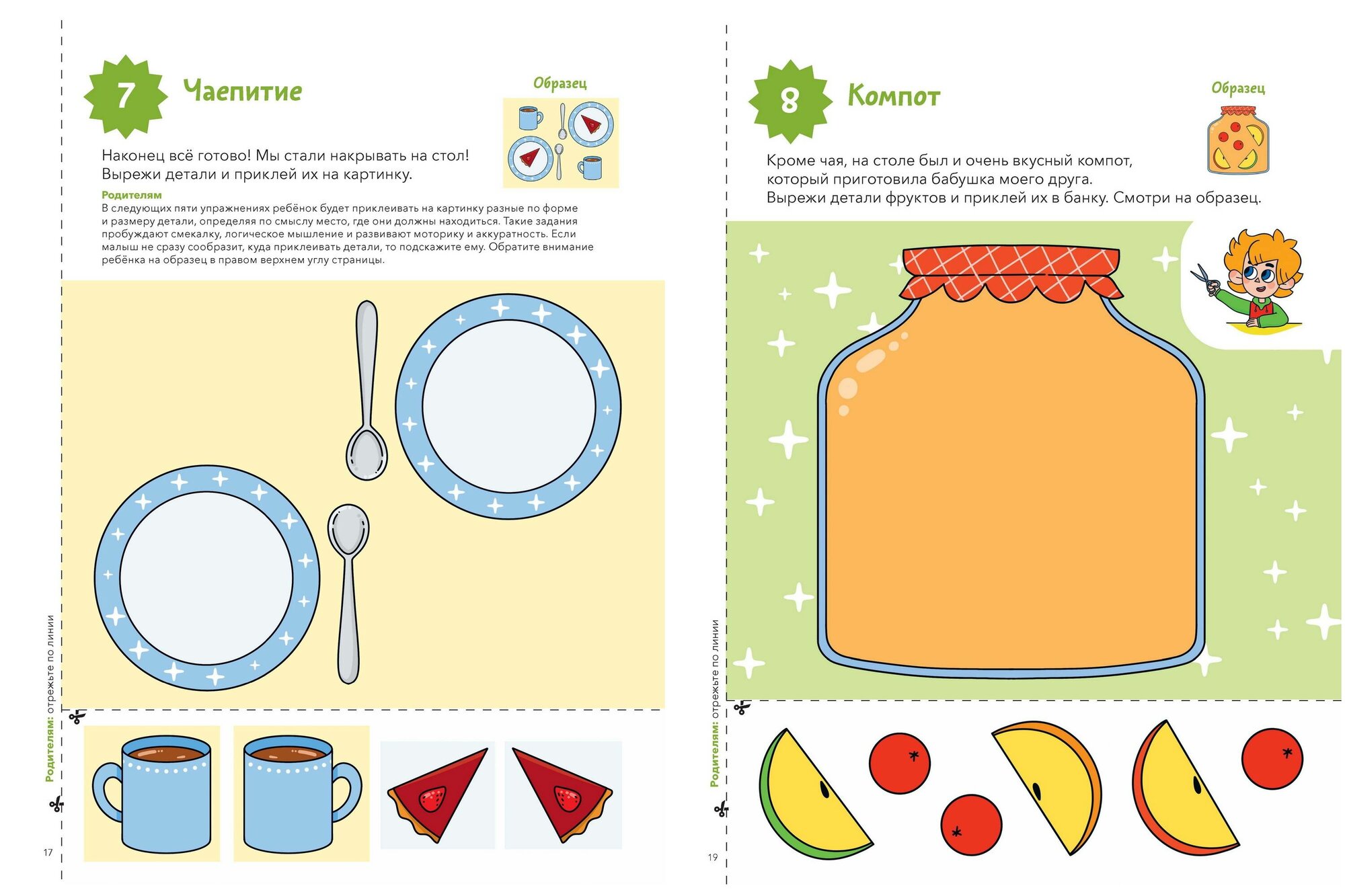 7 Чаепитие

Образец

Наконец всё готово! Мы стали накрывать на стол! Вырежи детали и приклей их на картинку.

Родителям
В следующих пяти упражнениях ребёнок будет приклеивать на картинку разные по форме и размеру детали, определяя по смыслу место, где они должны находиться. Такие задания пробуждают смекалку, логическое мышление и развивают моторику и аккуратность. Если малыш не сразу сообразит, куда приклеивать детали, то подскажите ему. Обратите внимание ребёнка на образец в правом верхнем углу страницы.

Родителям: отрежьте по линии

17

8 Компот

Образец

Кроме чая, на столе был и очень вкусный компот, который приготовила бабушка моего друга. Вырежи детали фруктов и приклей их в банку. Смотри на образец.

Родителям: отрежьте по линии

19