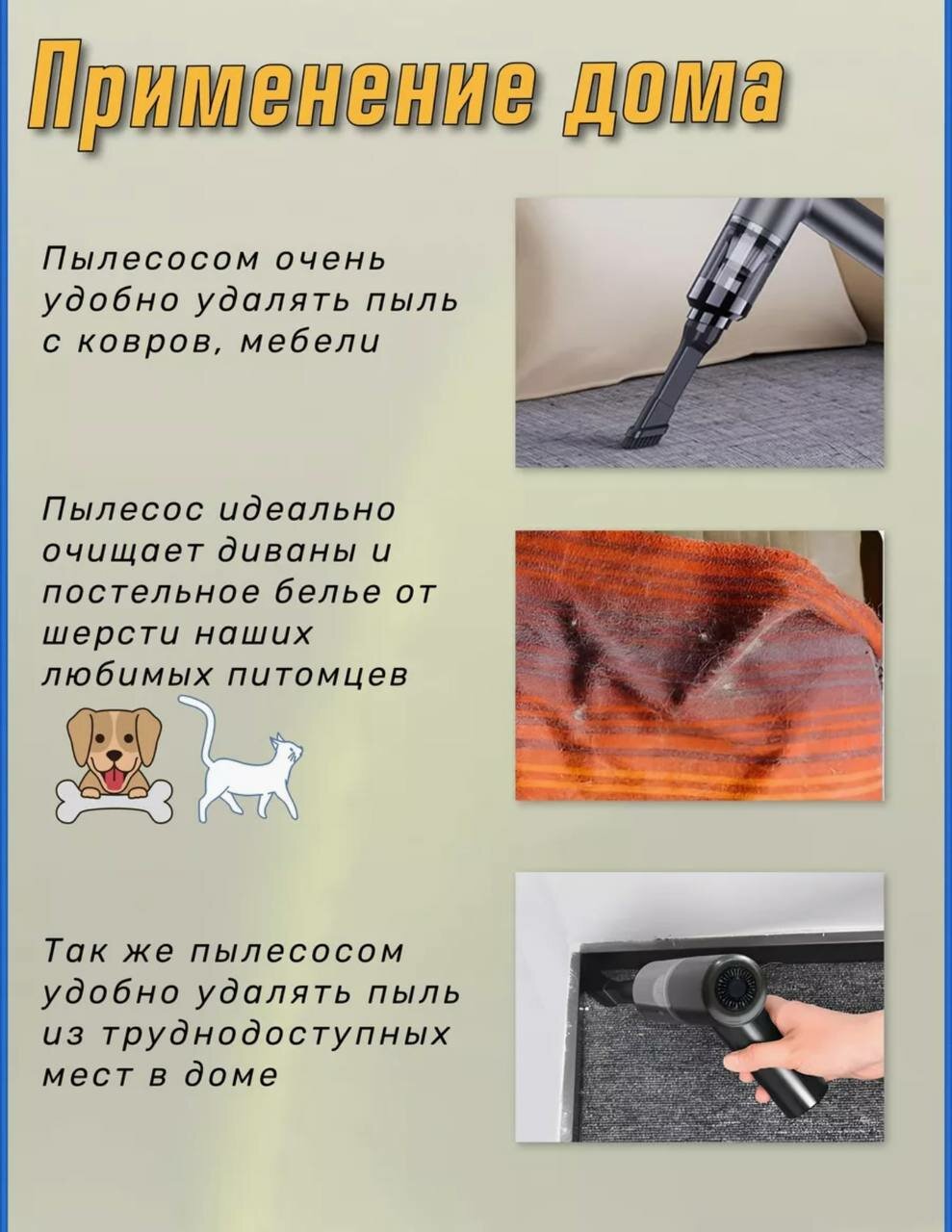 Применение дома

Пылесосом очень удобно удалять пыль с ковров, мебели

Пылесос идеально очищает диваны и постельное белье от шерсти наших любимых питомцев

Так же пылесосом удобно удалять пыль из труднодоступных мест в доме