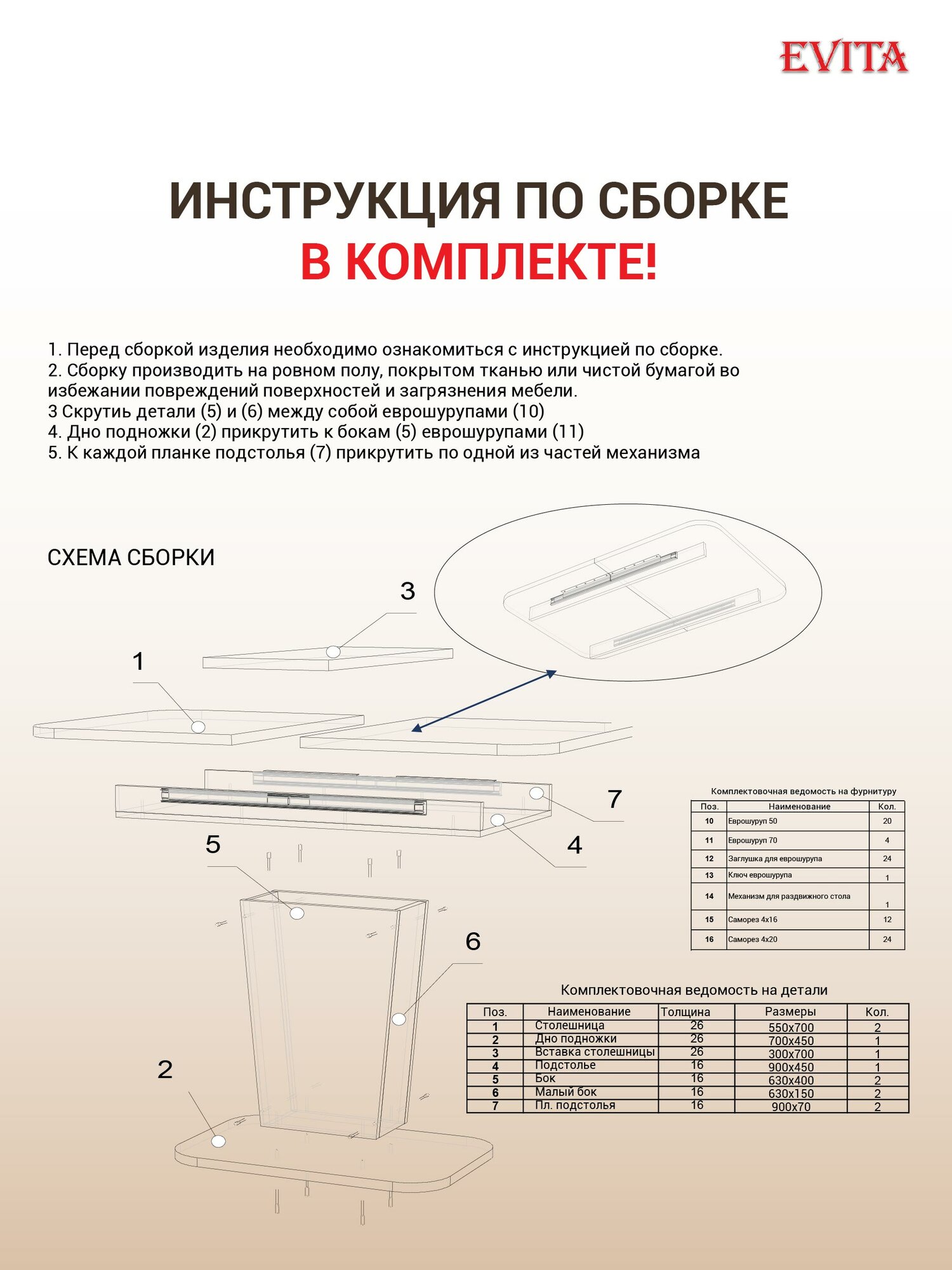 EVITA

ИНСТРУКЦИЯ ПО СБОРКЕ
В КОМПЛЕКТЕ!

1. Перед сборкой изделия необходимо ознакомиться с инструкцией по сборке.
2. Сборку производить на ровном полу, покрытом тканью или чистой бумагой во избежании повреждений поверхностей и загрязнения мебели.
3 Скрутиь детали (5) и (6) между собой еврошурупами (10)
4. Дно подножки (2) прикрутить к бокам (5) еврошурупами (11)
5. К каждой планке подстолья (7) прикрутить по одной из частей механизма

СХЕМА СБОРКИ

3
1
7
4
5
6
2

Комплектовочная ведомость на фурнитуру

| Поз. | Наименование | Кол. |
|---|---|---|
| 10 | Еврошуруп 50 | 20 |
| 11 | Еврошуруп 70 | 4 |
| 12 | Заглушка для еврошурупа | 24 |
| 13 | Ключ еврошурупа | 1 |
| 14 | Механизм для раздвижного стола | 1 |
| 15 | Саморез 4х16 | 12 |
| 16 | Саморез 4х20 | 24 |

Комплектовочная ведомость на детали

| Поз. | Наименование | Толщина | Размеры | Кол. |
|---|---|---|---|---|
| 1 | Столешница | 26 | 550х700 | 2 |
| 2 | Дно подножки | 26 | 700х450 | 1 |
| 3 | Вставка столешницы | 26 | 300х700 | 1 |
| 4 | Подстолье | 16 | 900х450 | 1 |
| 5 | Бок | 16 | 630х400 | 2 |
| 6 | Малый бок | 16 | 630х150 | 2 |
| 7 | Пл. подстолья | 16 | 900х70 | 2 |