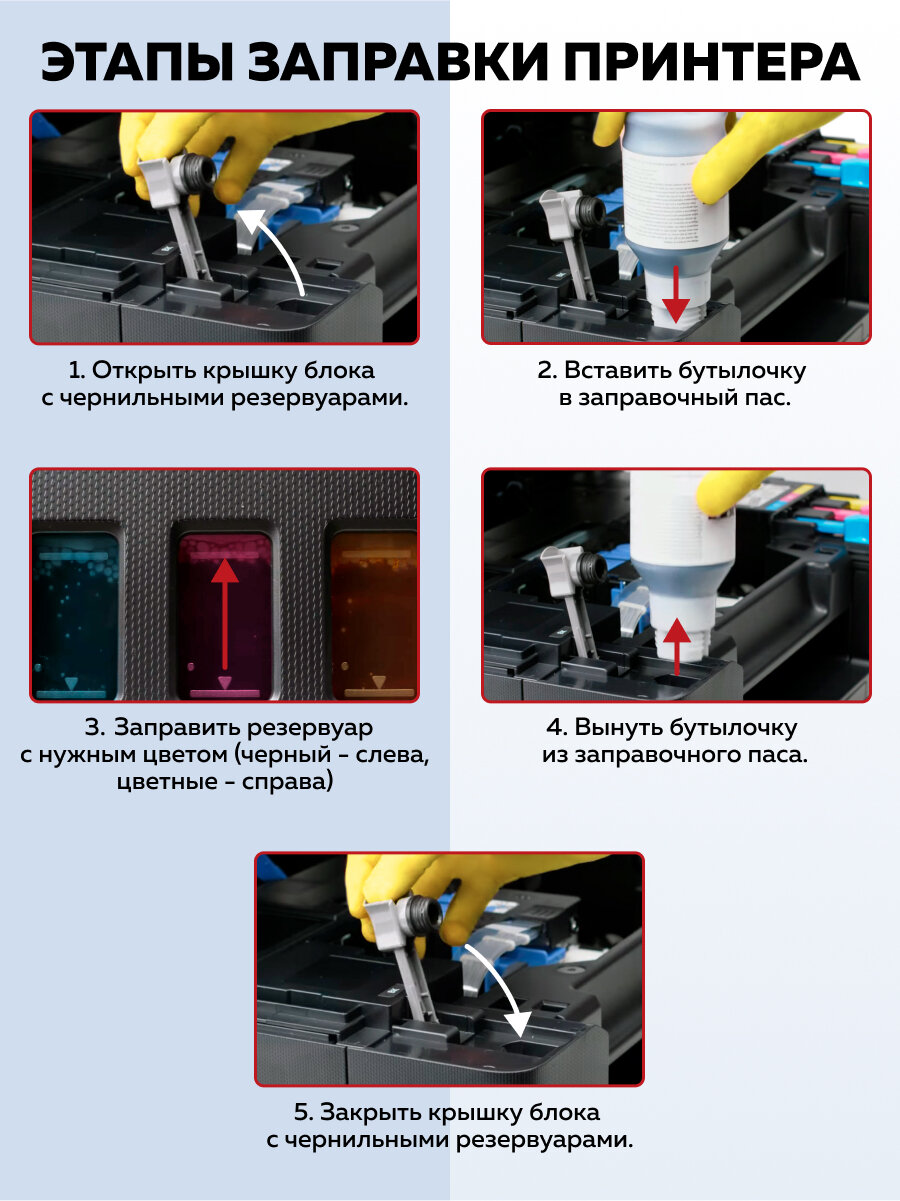 ЭТАПЫ ЗАПРАВКИ ПРИНТЕРА

1. Открыть крышку блока с чернильными резервуарами.

2. Вставить бутылочку в заправочный пас.

3. Заправить резервуар с нужным цветом (черный - слева, цветные - справа)

4. Вынуть бутылочку из заправочного паса.

5. Закрыть крышку блока с чернильными резервуарами.