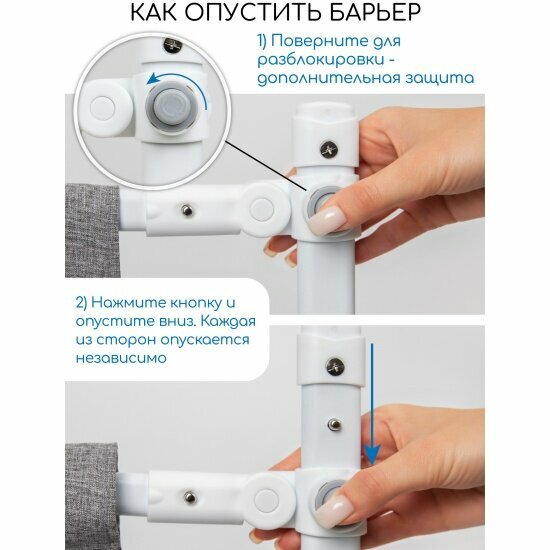 КАК ОПУСТИТЬ БАРЬЕР

1) Поверните для разблокировки - дополнительная защита

2) Нажмите кнопку и опустите вниз. Каждая из сторон опускается независимо