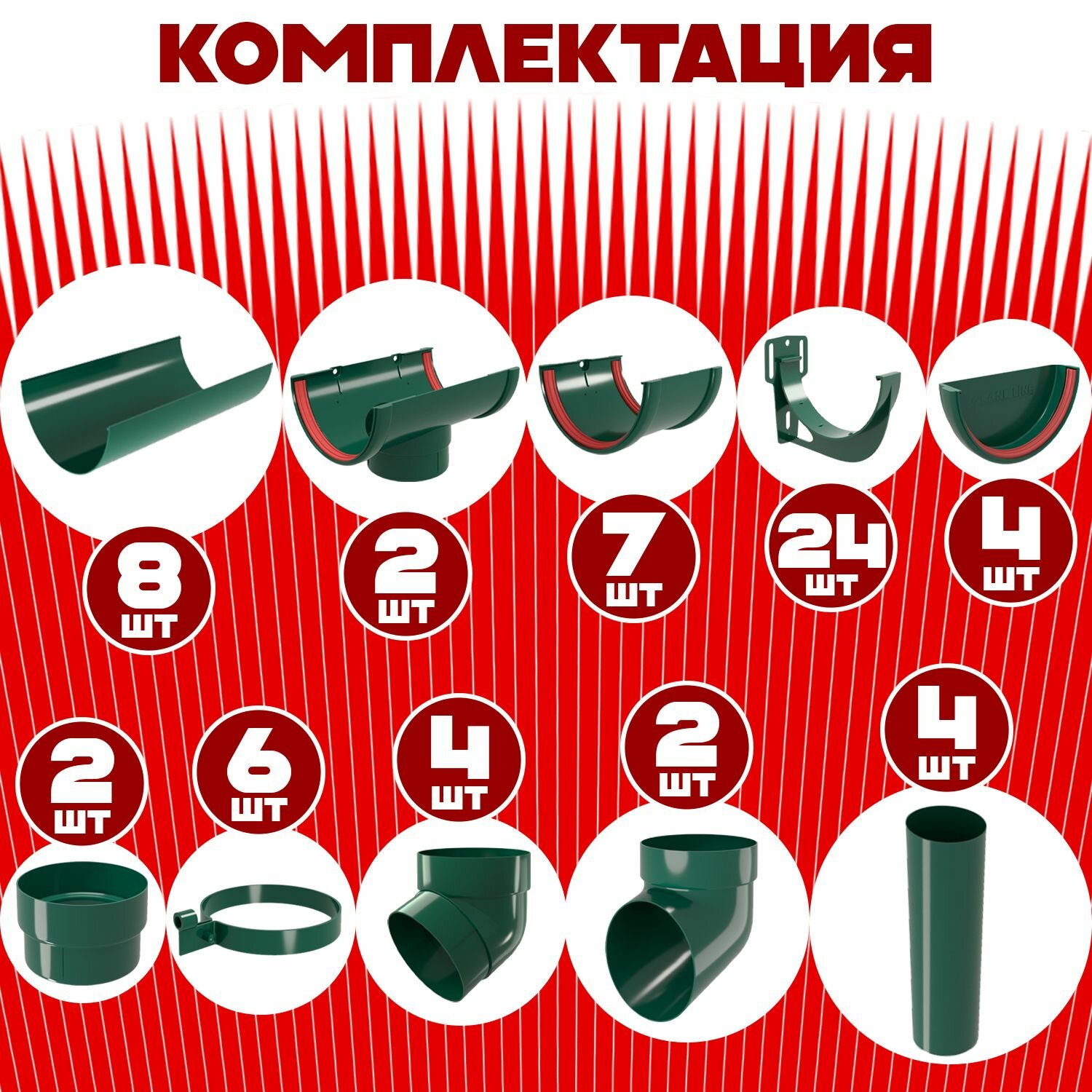 КОМПЛЕКТАЦИЯ

8 шт

2 шт

7 шт

24 шт

4 шт

2 шт

6 шт

4 шт

2 шт

4 шт