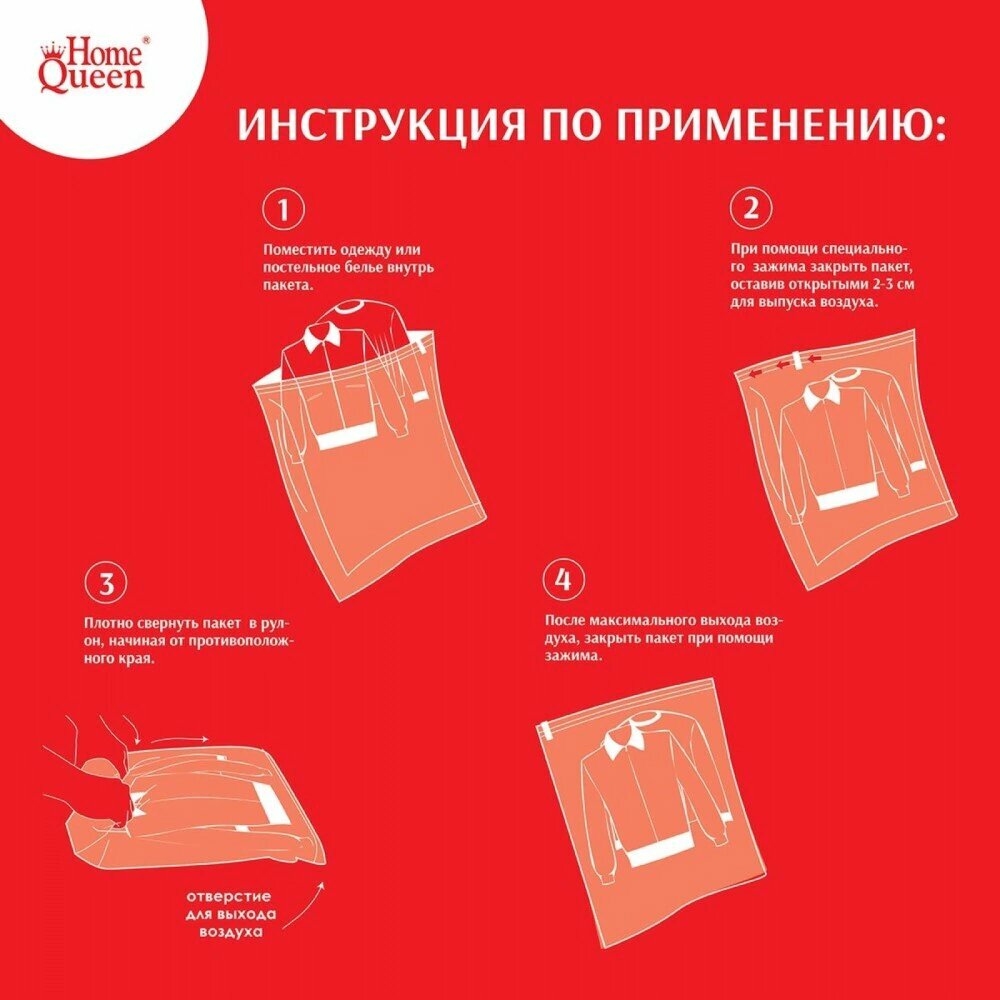 Home Queen®

ИНСТРУКЦИЯ ПО ПРИМЕНЕНИЮ:

1

Поместить одежду или постельное белье внутрь пакета.

2

При помощи специального зажима закрыть пакет, оставив открытыми 2-3 см для выпуска воздуха.

3

Плотно свернуть пакет в рулон, начиная от противоположного края.

отверстие для выхода воздуха

4

После максимального выхода воздуха, закрыть пакет при помощи зажима.