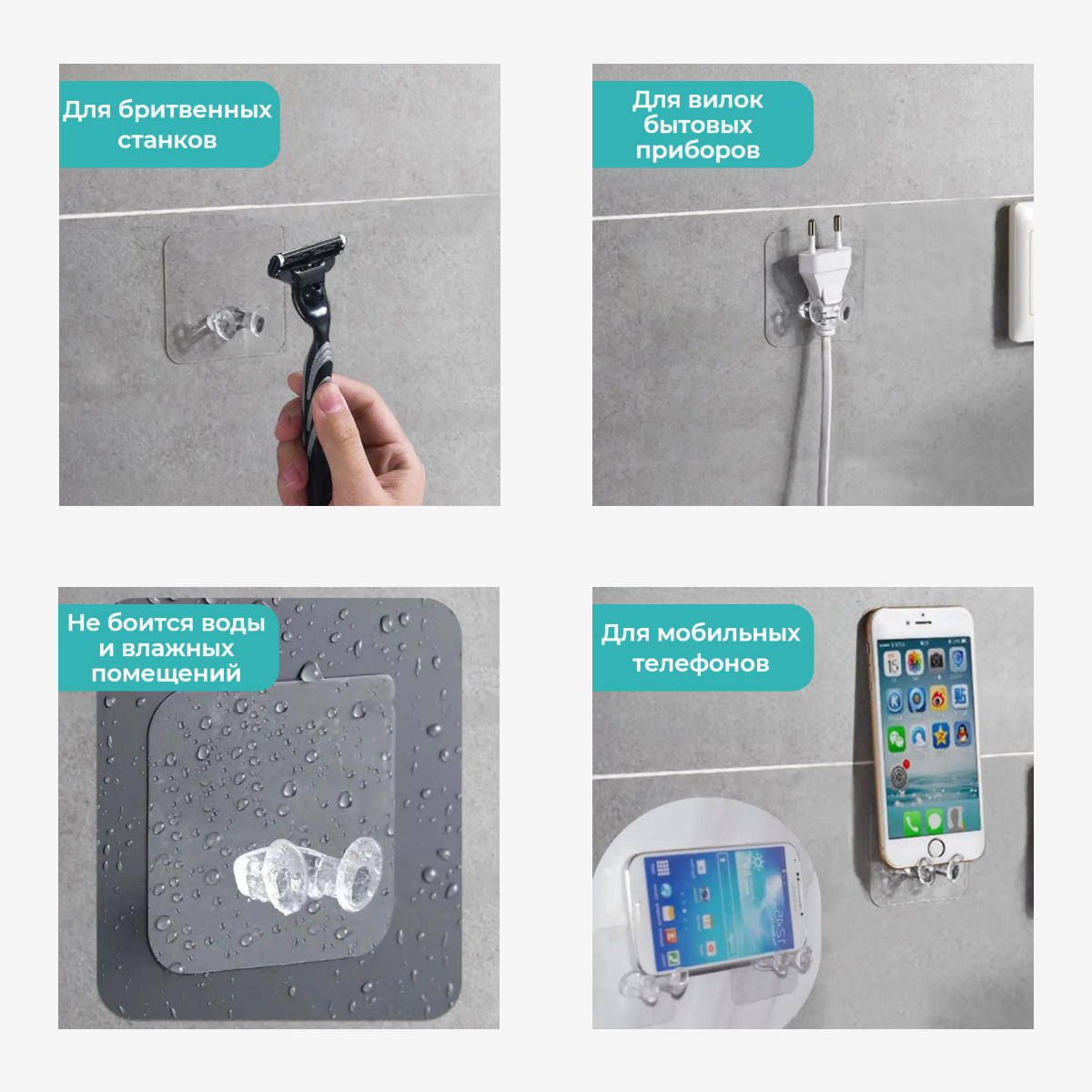 Для бритвенных станков

Для вилок бытовых приборов

Не боится воды и влажных помещений

Для мобильных телефонов