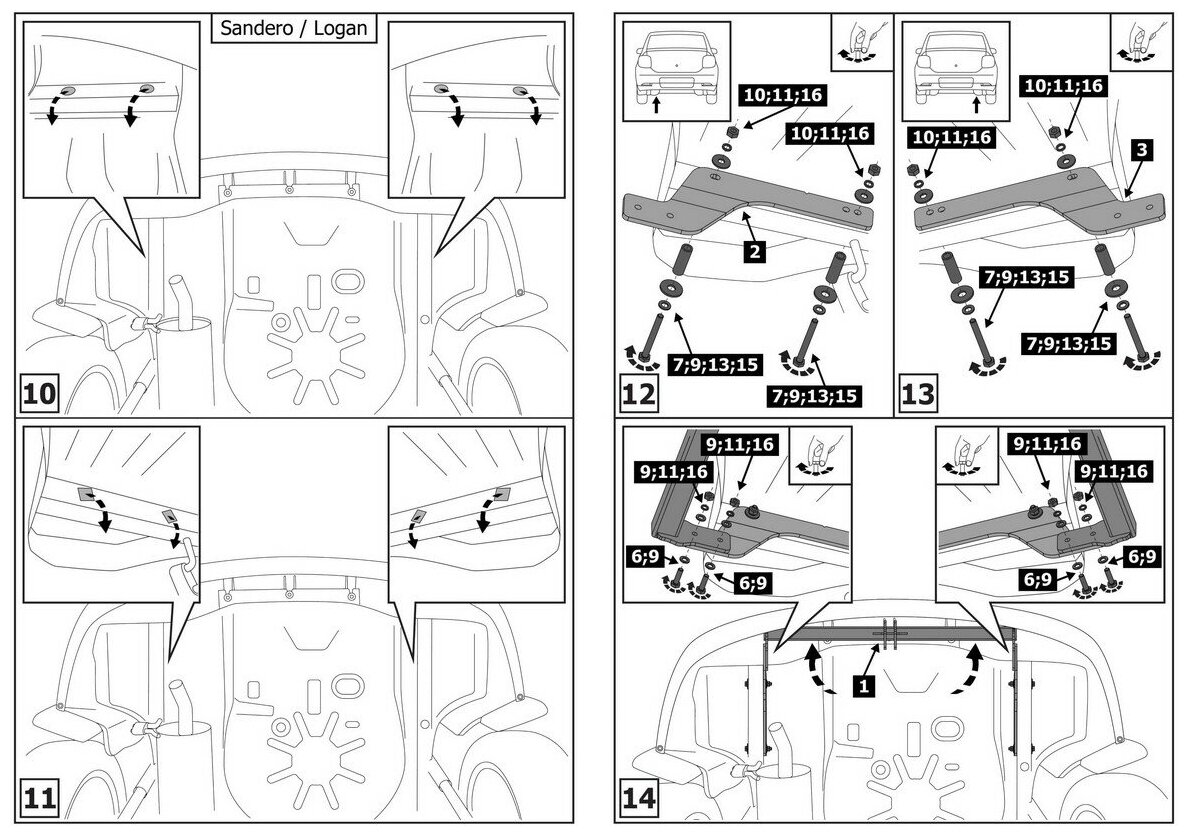 Sandero / Logan

10

11

10;11;16
10;11;16
2
7;9;13;15
7;9;13;15
12

10;11;16
10;11;16
3
7;9;13;15
7;9;13;15
13

9;11;16
9;11;16
6;9
6;9
9;11;16
9;11;16
6;9
6;9
1
14