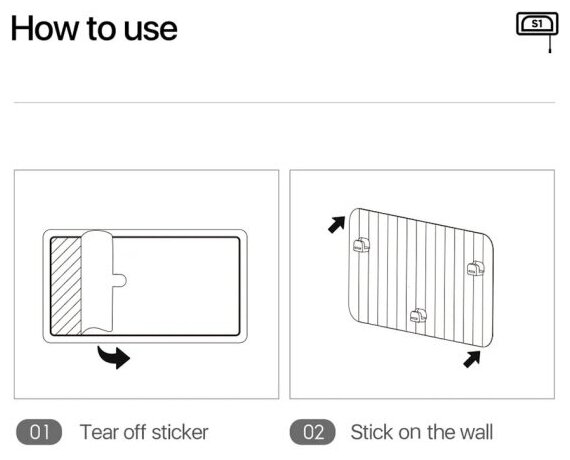 How to use

S1

01 Tear off sticker

02 Stick on the wall