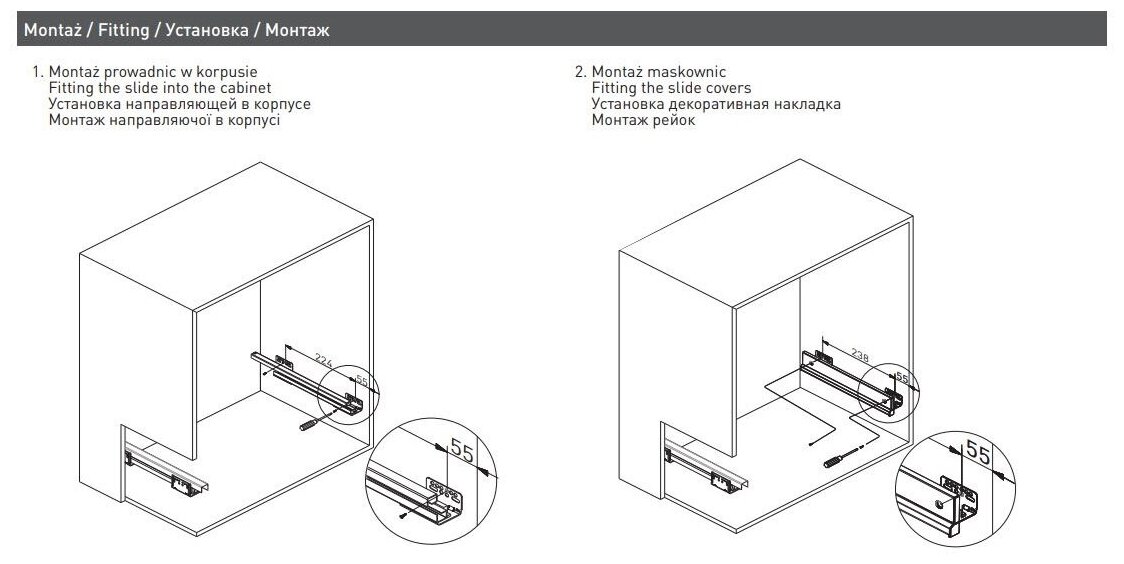 Montaż / Fitting / Установка / Монтаж

1. Montaż prowadnic w korpusie
Fitting the slide into the cabinet
Установка направляющей в корпусе
Монтаж направляючої в корпусі

224
55
55

2. Montaż maskownic
Fitting the slide covers
Установка декоративная накладка
Монтаж рейок

238
55
55