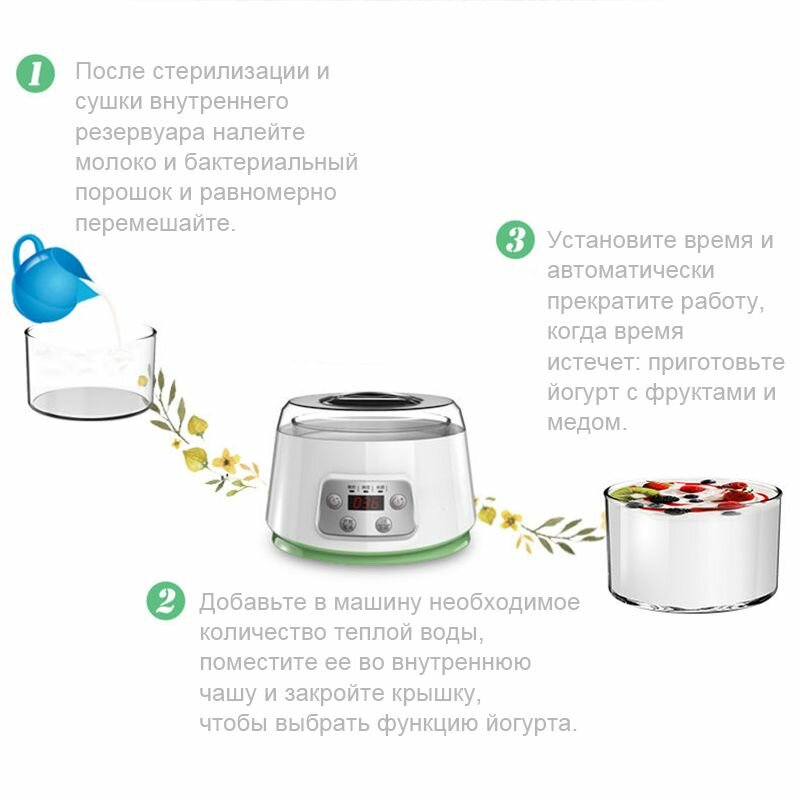 1 После стерилизации и сушки внутреннего резервуара налейте молоко и бактериальный порошок и равномерно перемешайте.

3 Установите время и автоматически прекратите работу, когда время истечет: приготовьте йогурт с фруктами и медом.

036

2 Добавьте в машину необходимое количество теплой воды, поместите ее во внутреннюю чашу и закройте крышку, чтобы выбрать функцию йогурта.