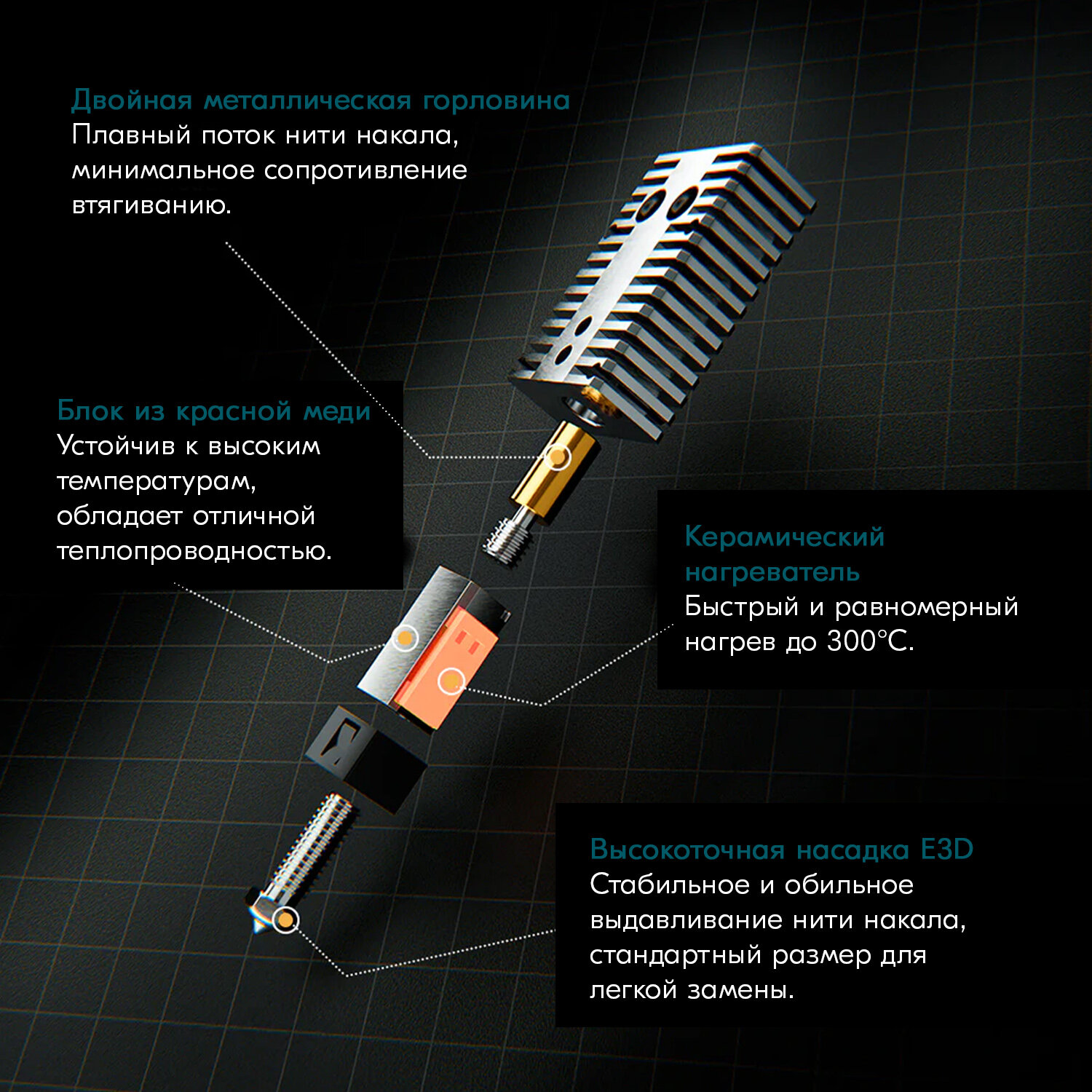 Двойная металлическая горловина
Плавный поток нити накала, минимальное сопротивление втягиванию.

Блок из красной меди
Устойчив к высоким температурам, обладает отличной теплопроводностью.

Керамический нагреватель
Быстрый и равномерный нагрев до 300°C.

Высокоточная насадка E3D
Стабильное и обильное выдавливание нити накала, стандартный размер для легкой замены.