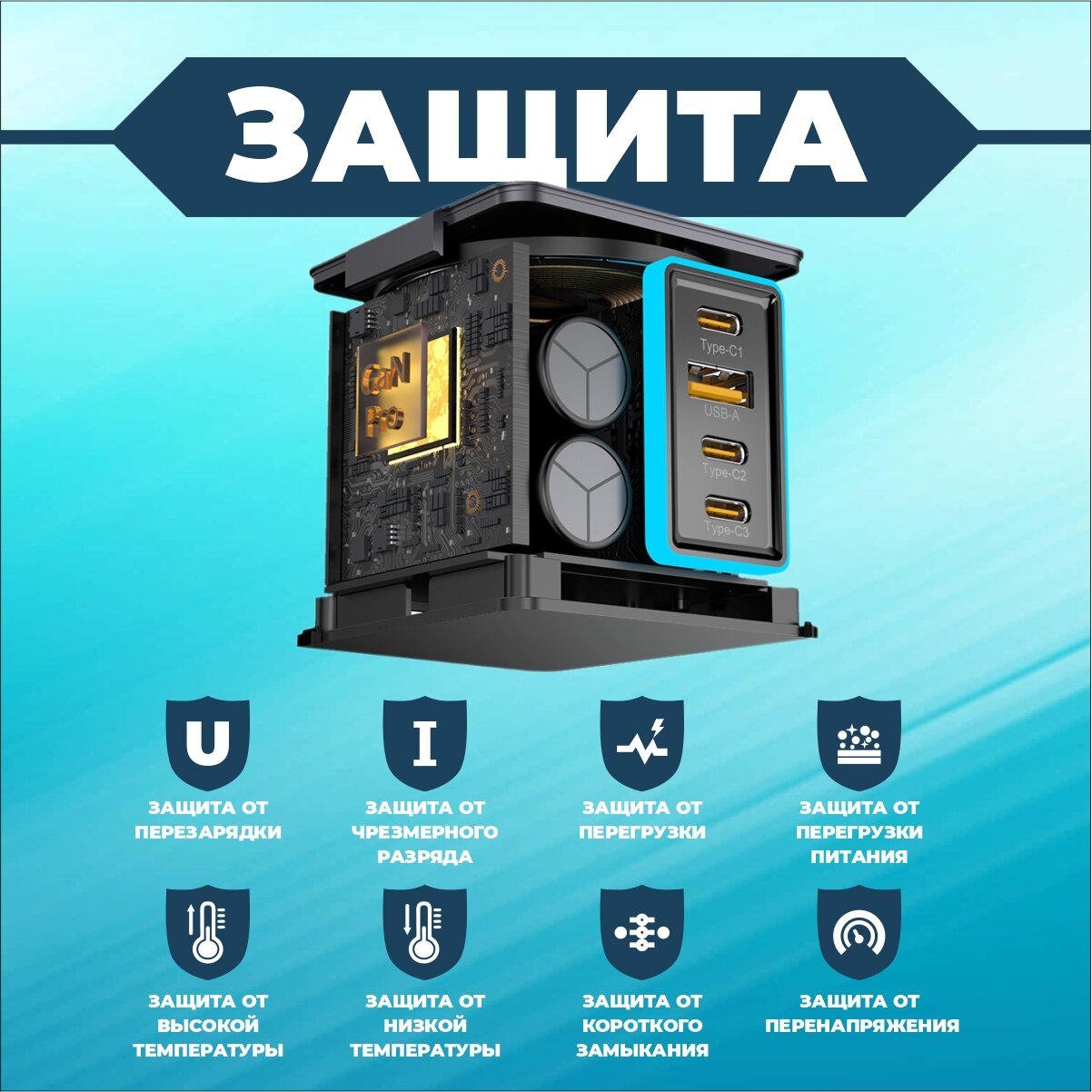 ЗАЩИТА

GaN Pro

Type-C1

USB-A

Type-C2

Type-C3

U

ЗАЩИТА ОТ ПЕРЕЗАРЯДКИ

I

ЗАЩИТА ОТ ЧРЕЗМЕРНОГО РАЗРЯДА

ЗАЩИТА ОТ ПЕРЕГРУЗКИ

ЗАЩИТА ОТ ПЕРЕГРУЗКИ ПИТАНИЯ

ЗАЩИТА ОТ ВЫСОКОЙ ТЕМПЕРАТУРЫ

ЗАЩИТА ОТ НИЗКОЙ ТЕМПЕРАТУРЫ

ЗАЩИТА ОТ КОРОТКОГО ЗАМЫКАНИЯ

ЗАЩИТА ОТ ПЕРЕНАПРЯЖЕНИЯ