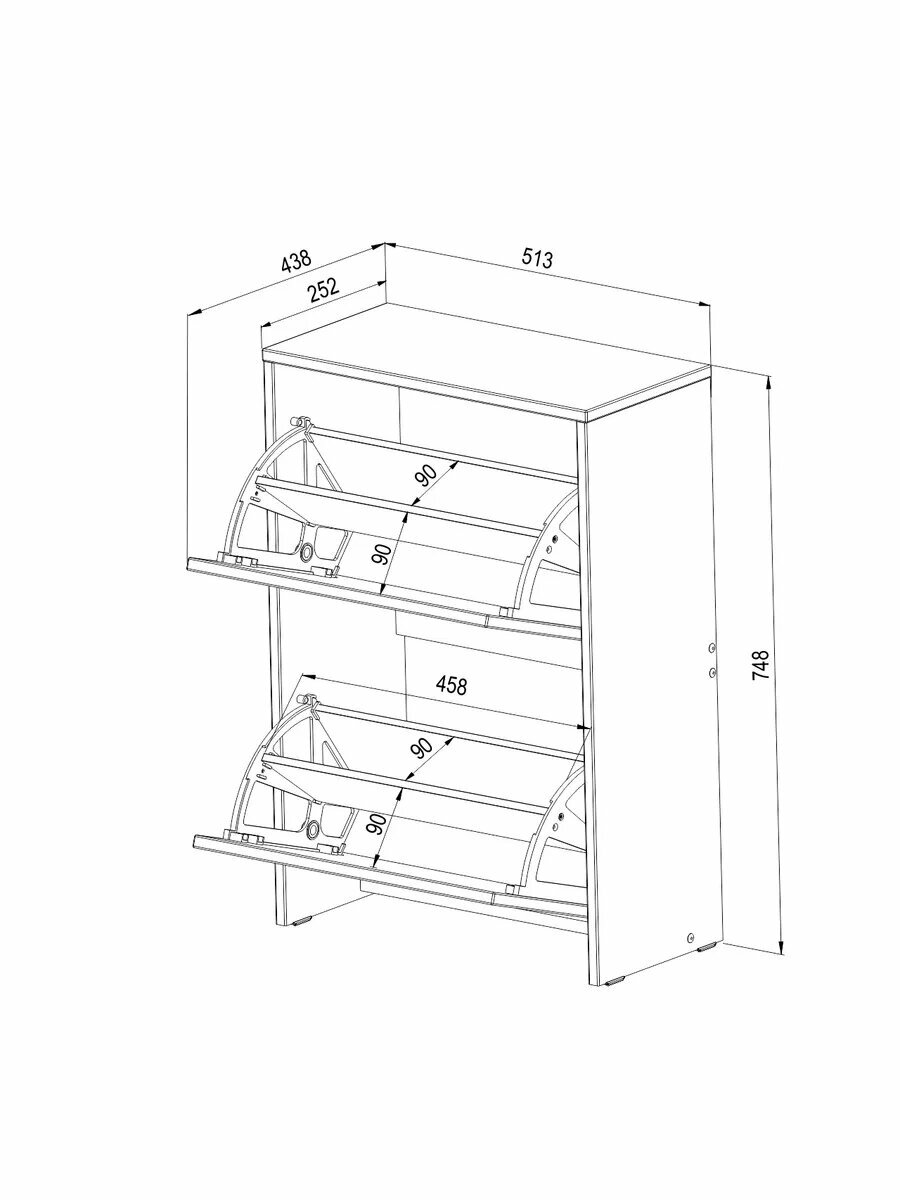 438
252
513
90
90
748
458
90
90