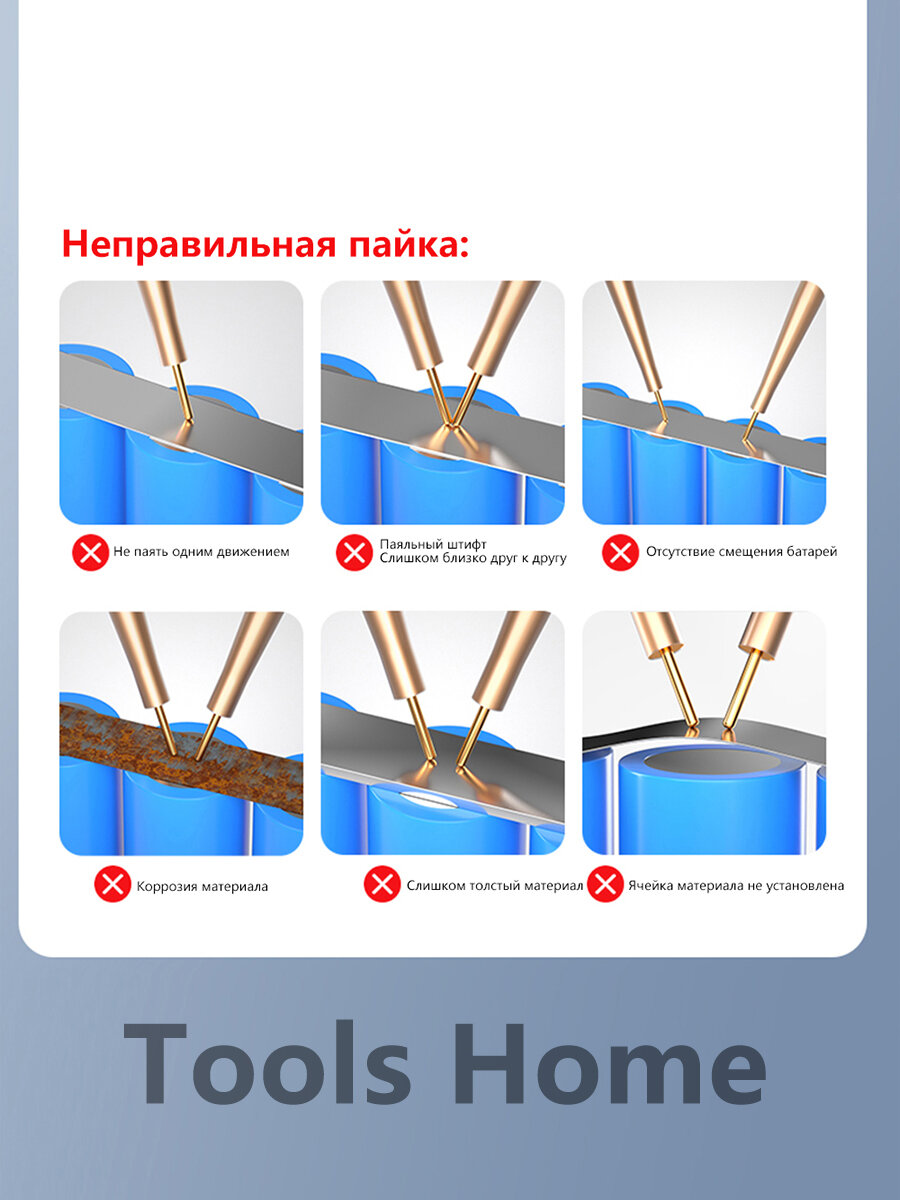 Неправильная пайка:

Не паять одним движением

Паяльный штифт
Слишком близко друг к другу

Отсутствие смещения батарей

Коррозия материала

Слишком толстый материал

Ячейка материала не установлена

Tools Home