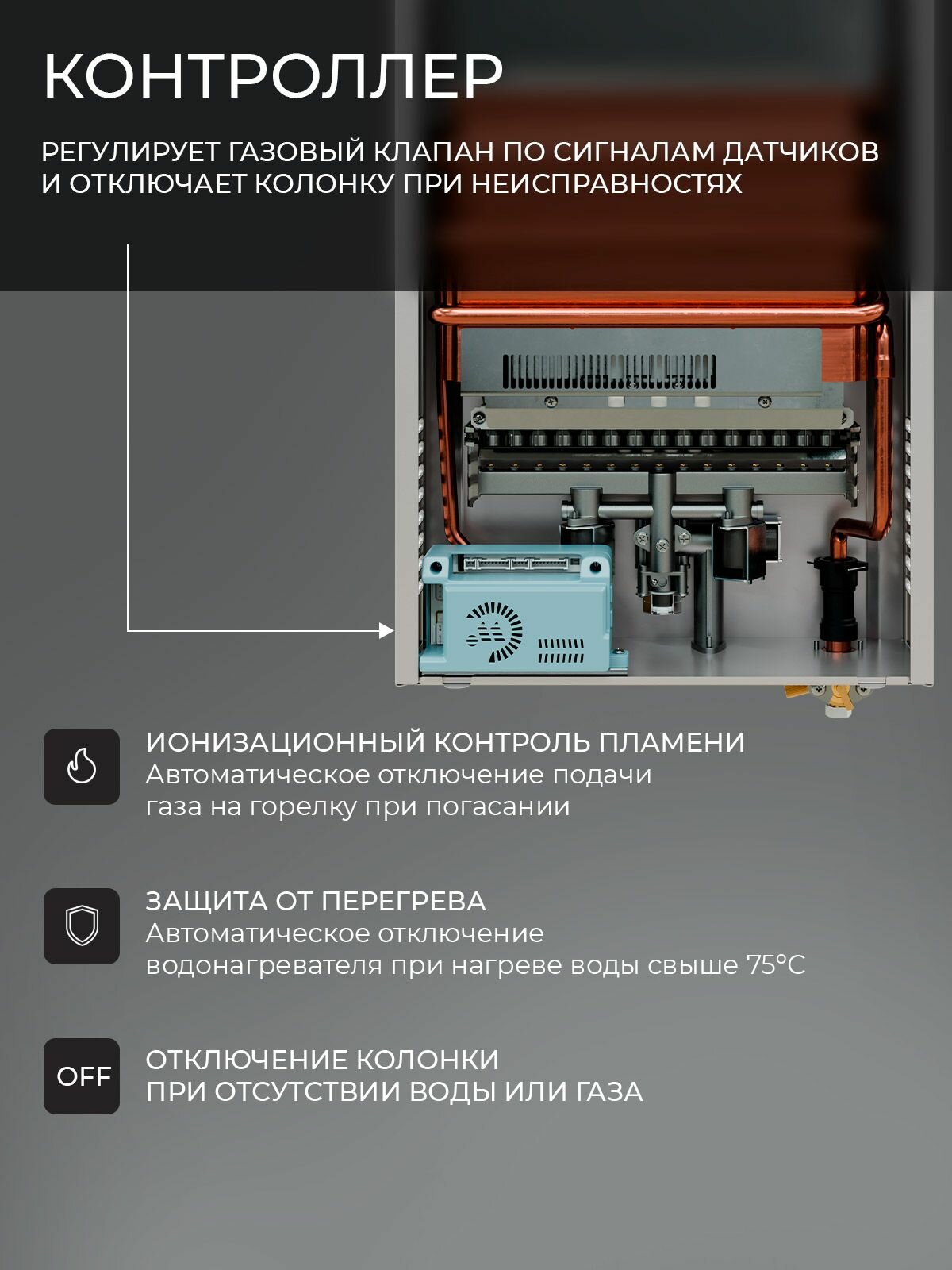 КОНТРОЛЛЕР

РЕГУЛИРУЕТ ГАЗОВЫЙ КЛАПАН ПО СИГНАЛАМ ДАТЧИКОВ И ОТКЛЮЧАЕТ КОЛОНКУ ПРИ НЕИСПРАВНОСТЯХ

ИОНИЗАЦИОННЫЙ КОНТРОЛЬ ПЛАМЕНИ
Автоматическое отключение подачи газа на горелку при погасании

ЗАЩИТА ОТ ПЕРЕГРЕВА
Автоматическое отключение водонагревателя при нагреве воды свыше 75°C

OFF

ОТКЛЮЧЕНИЕ КОЛОНКИ ПРИ ОТСУТСТВИИ ВОДЫ ИЛИ ГАЗА