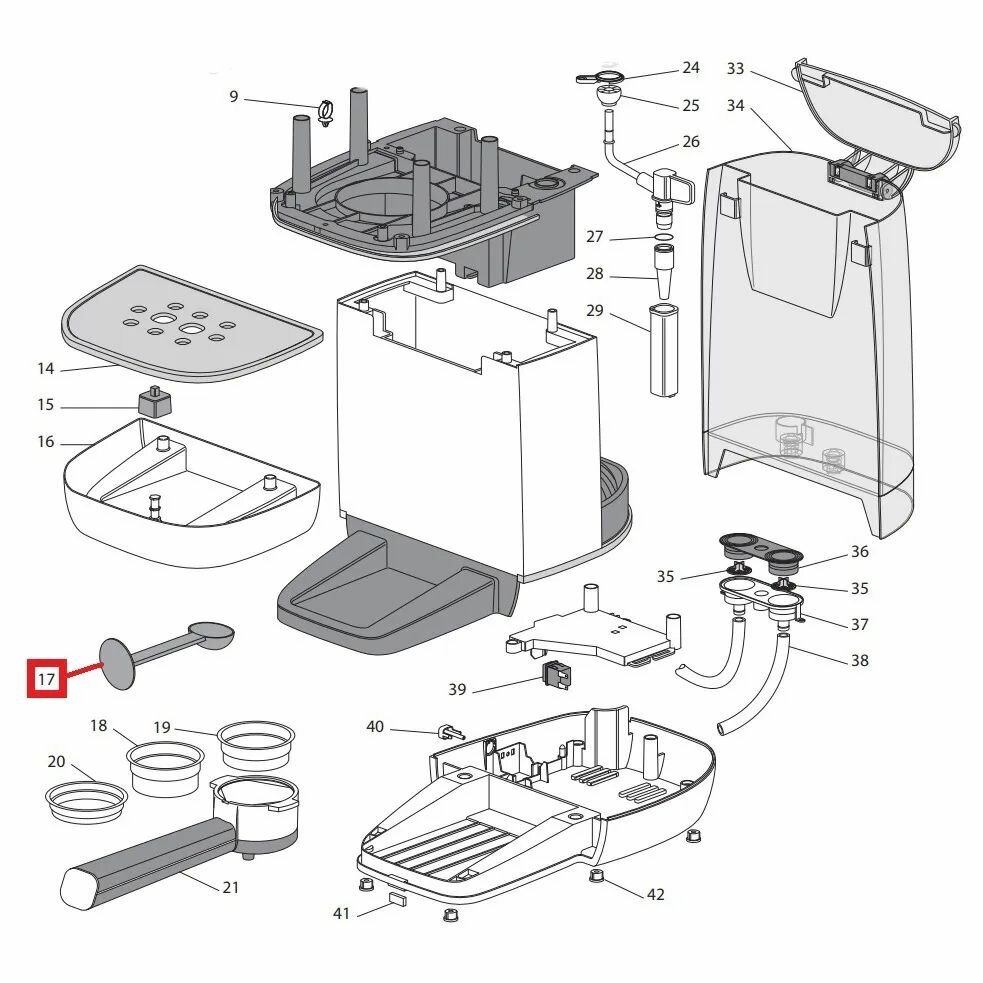 9
24
33
25
34
26
27
28
29
14
15
16
36
35
35
37
38
17
39
18
19
40
20
21
42
41