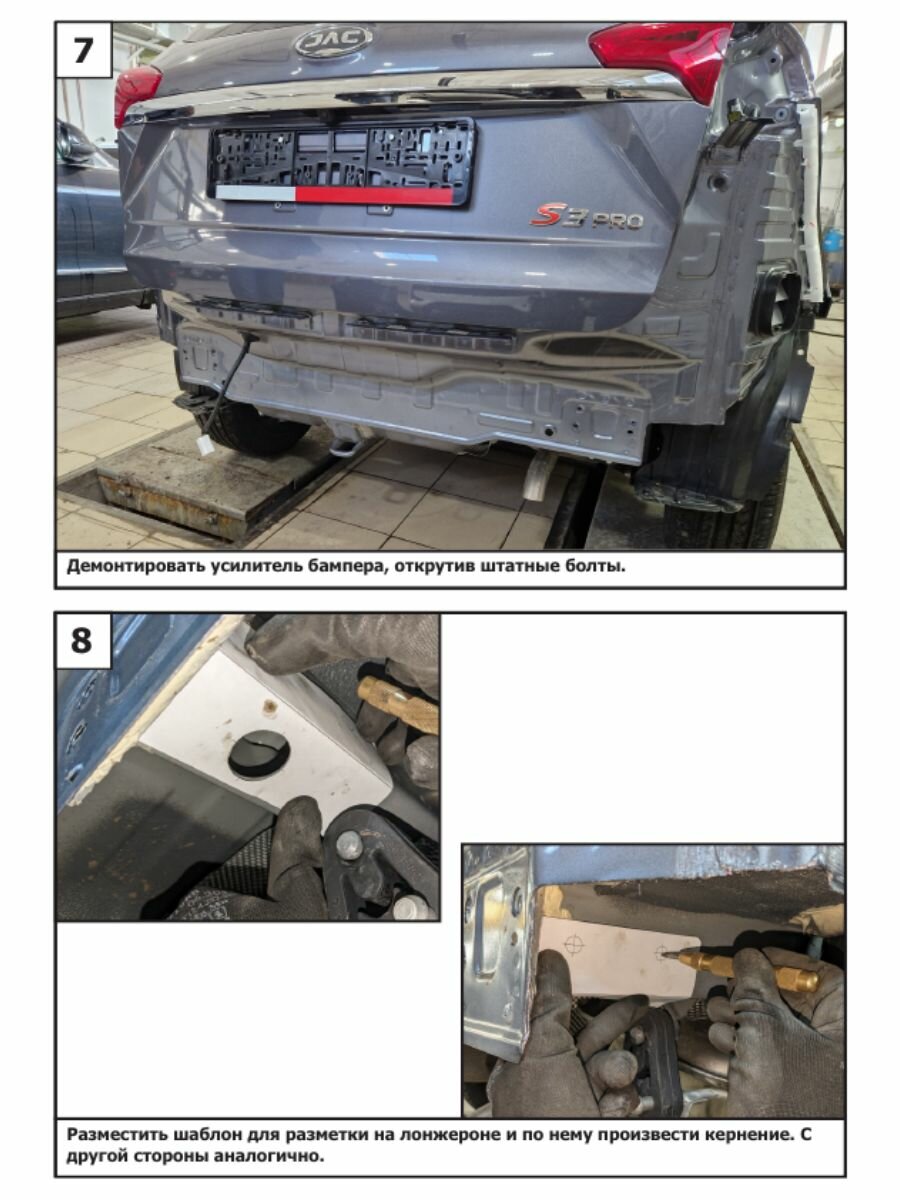 7

JAC

S3 PRO

Демонтировать усилитель бампера, открутив штатные болты.

8

Разместить шаблон для разметки на лонжероне и по нему произвести кернение. С другой стороны аналогично.