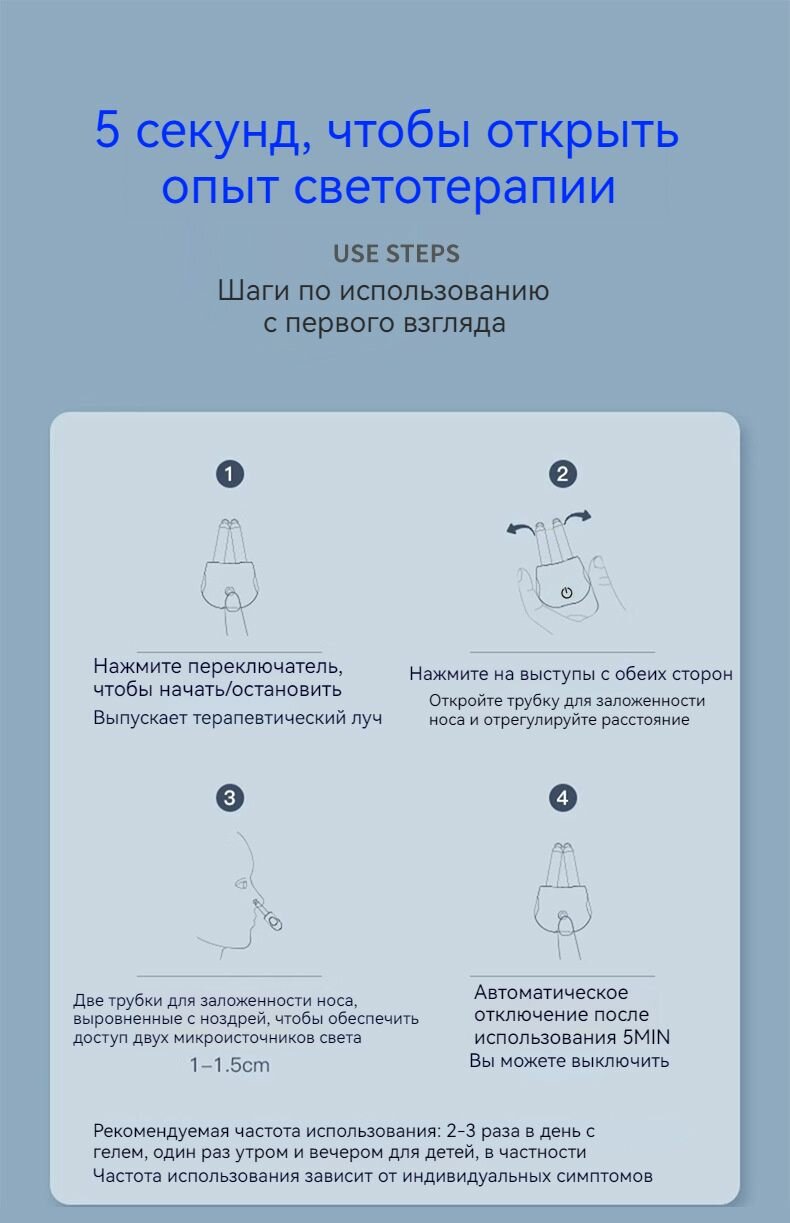 5 секунд, чтобы открыть опыт светотерапии

USE STEPS

Шаги по использованию
с первого взгляда

1

Нажмите переключатель, чтобы начать/остановить

Выпускает терапевтический луч

2

Нажмите на выступы с обеих сторон

Откройте трубку для заложенности носа и отрегулируйте расстояние

3

Две трубки для заложенности носа, выровненные с ноздрей, чтобы обеспечить доступ двух микроисточников света

1–1.5cm

4

Автоматическое отключение после использования 5MIN

Вы можете выключить

Рекомендуемая частота использования: 2–3 раза в день с гелем, один раз утром и вечером для детей, в частности

Частота использования зависит от индивидуальных симптомов