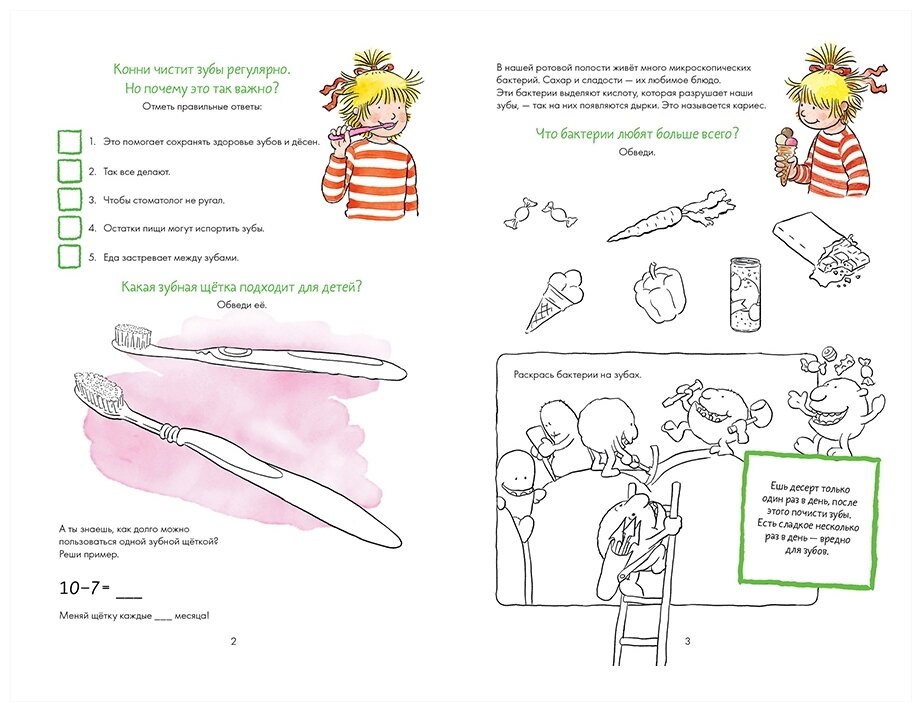 Конни чистит зубы регулярно. Но почему это так важно?

Отметь правильные ответы:

1. Это помогает сохранять здоровье зубов и дёсен.

2. Так все делают.

3. Чтобы стоматолог не ругал.

4. Остатки пищи могут испортить зубы.

5. Еда застревает между зубами.

Какая зубная щётка подходит для детей?

Обведи её.

А ты знаешь, как долго можно пользоваться одной зубной щёткой? Реши пример.

$10-7=$ ___

Меняй щётку каждые ___ месяца!

2

В нашей ротовой полости живёт много микроскопических бактерий. Сахар и сладости — их любимое блюдо. Эти бактерии выделяют кислоту, которая разрушает наши зубы, — так на них появляются дырки. Это называется кариес.

Что бактерии любят больше всего?

Обведи.

Раскрась бактерии на зубах.

Ешь десерт только один раз в день, после этого почисти зубы. Есть сладкое несколько раз в день — вредно для зубов.

3