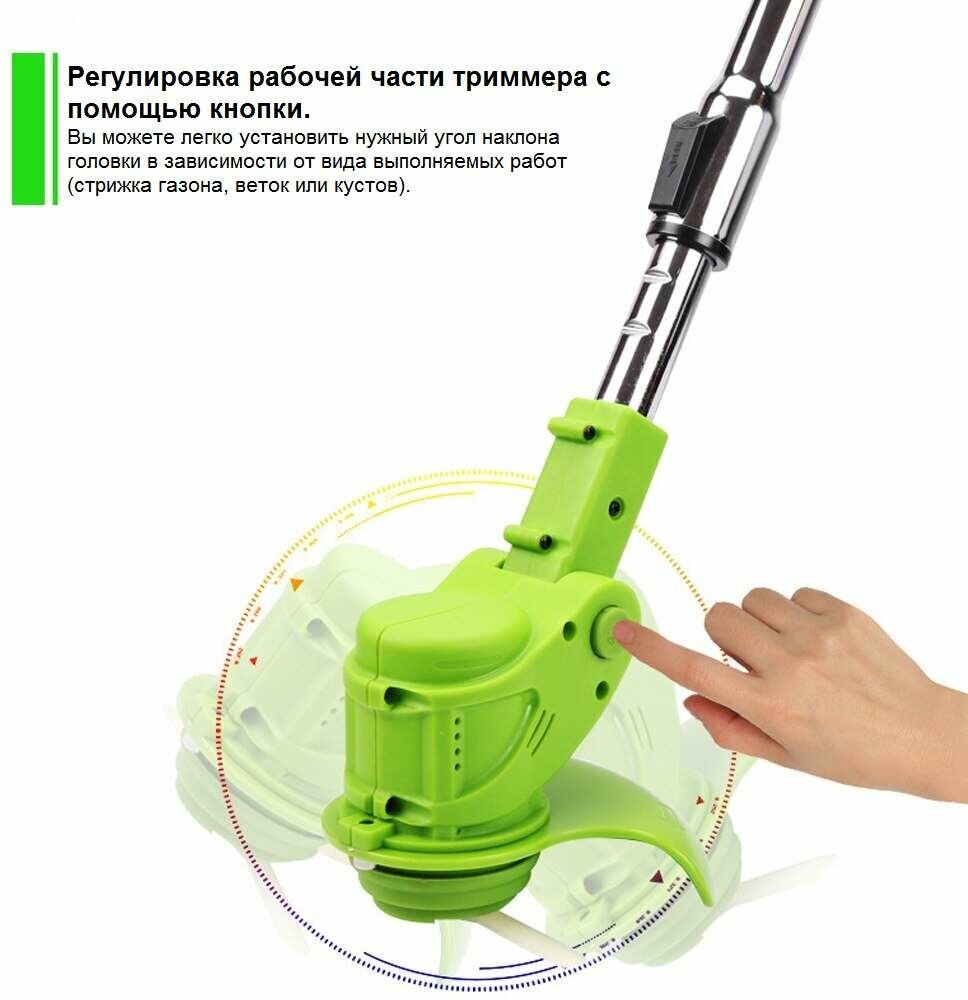 Регулировка рабочей части триммера с помощью кнопки.

Вы можете легко установить нужный угол наклона головки в зависимости от вида выполняемых работ (стрижка газона, веток или кустов).