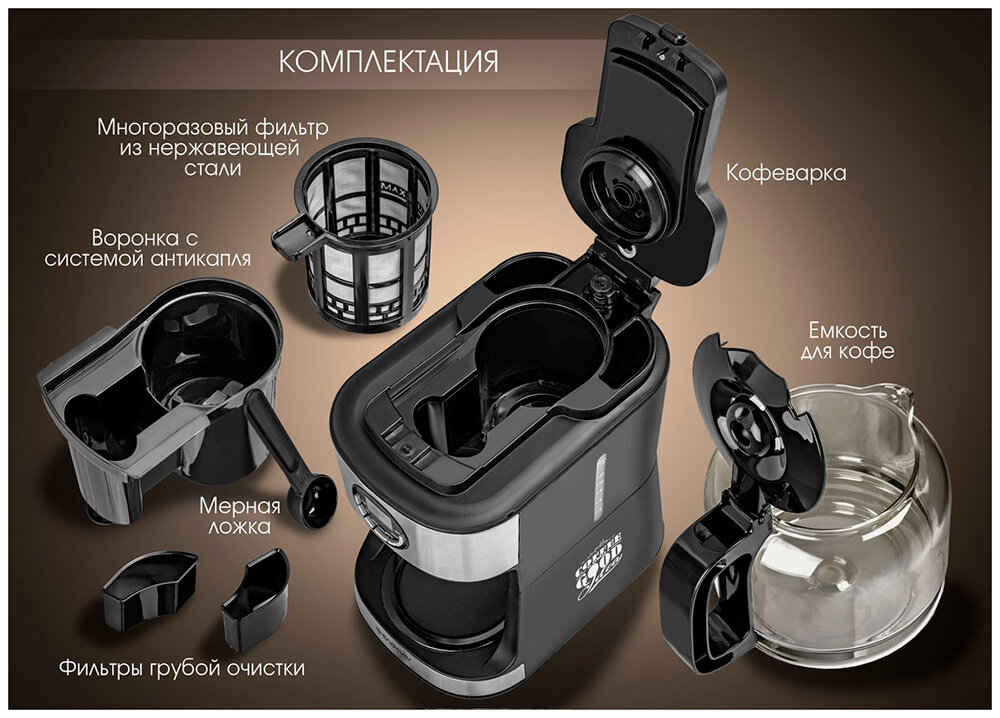 КОМПЛЕКТАЦИЯ

Многоразовый фильтр из нержавеющей стали

MAX

Кофеварка

Воронка с системой антикапля

Емкость для кофе

Мерная ложка

COFFEE GOOD

Фильтры грубой очистки