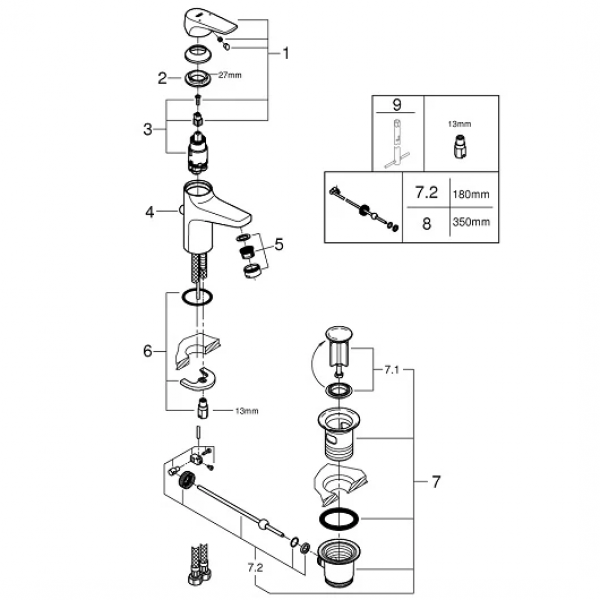 1
2
27mm
3
4
5
6
13mm
9
13mm
7.2
180mm
8
350mm
7.1
7
7.2