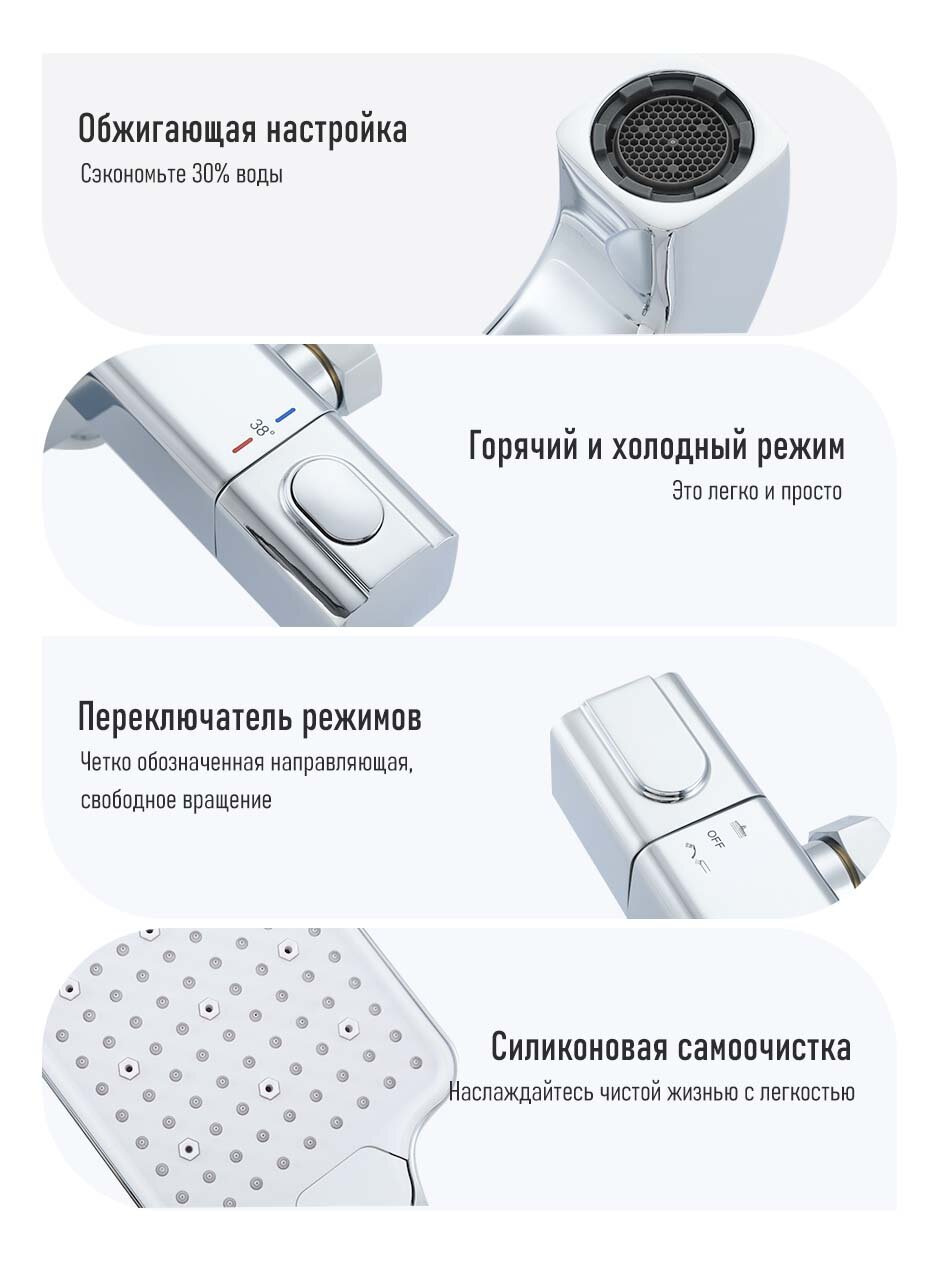 Обжигающая настройка
Сэкономьте 30% воды

38°

Горячий и холодный режим
Это легко и просто

Переключатель режимов
Четко обозначенная направляющая, свободное вращение

OFF

Силиконовая самоочистка
Наслаждайтесь чистой жизнью с легкостью