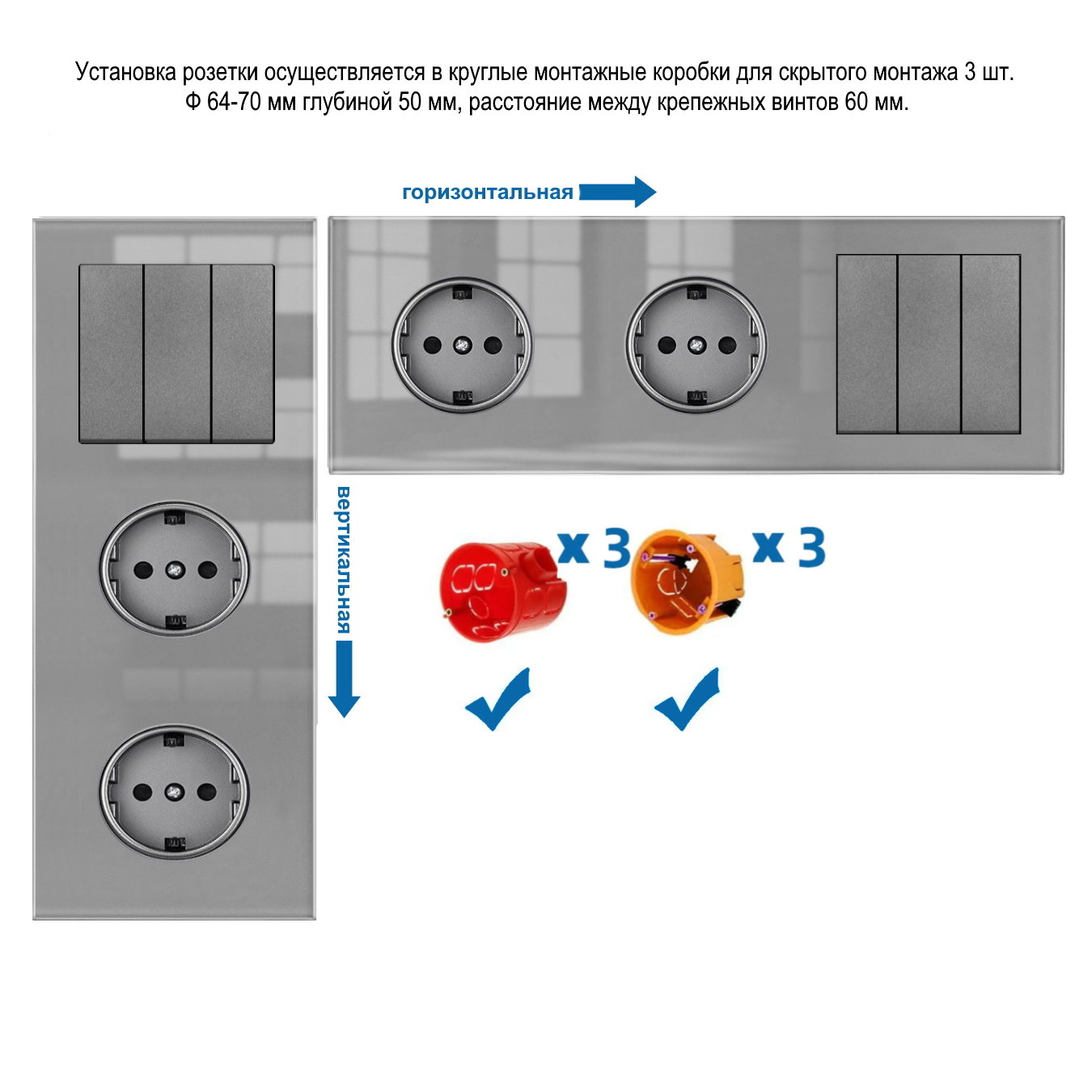 Установка розетки осуществляется в круглые монтажные коробки для скрытого монтажа 3 шт. Ф 64-70 мм глубиной 50 мм, расстояние между крепежных винтов 60 мм.

горизонтальная

вертикальная

x 3

x 3