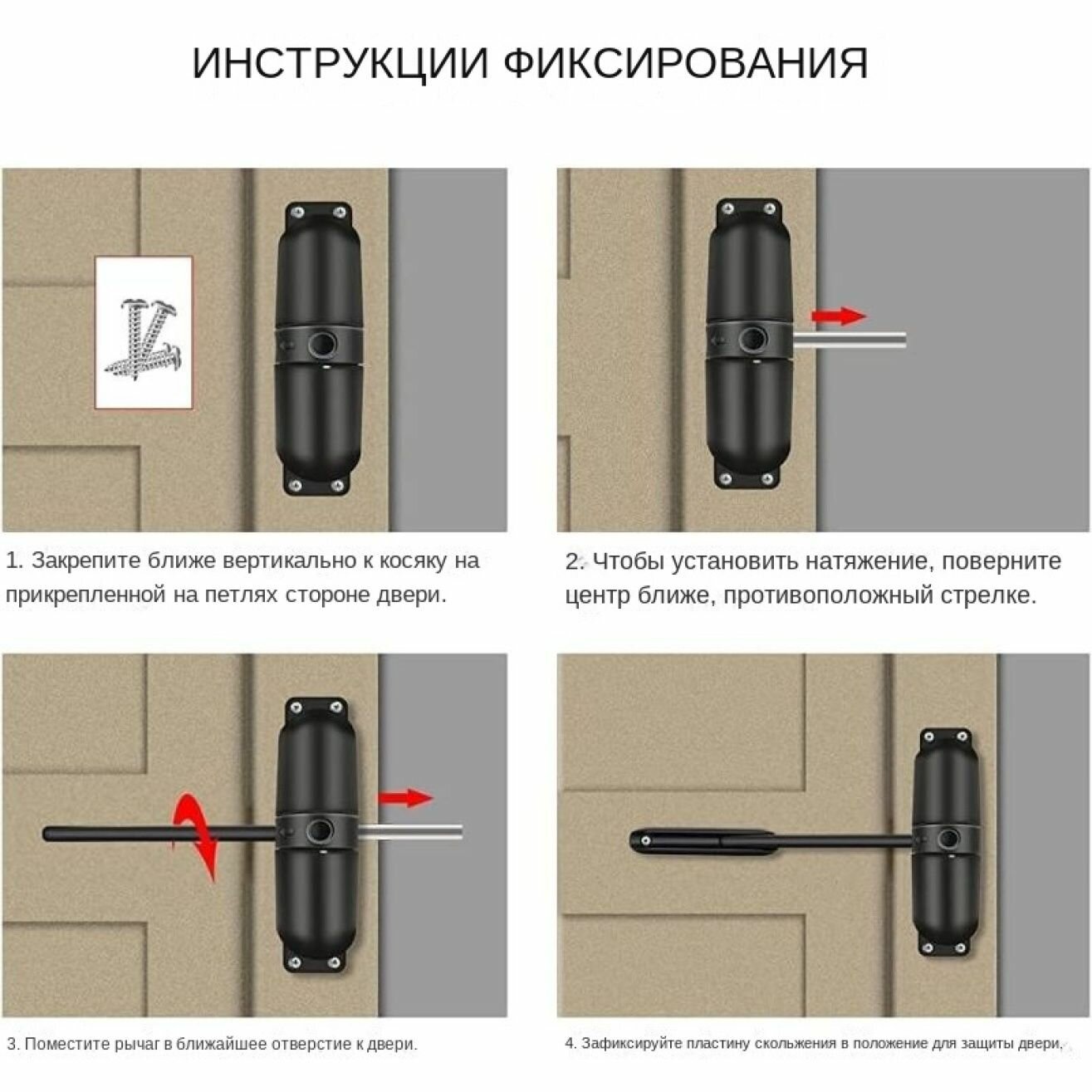 ИНСТРУКЦИИ ФИКСИРОВАНИЯ

1. Закрепите ближе вертикально к косяку на прикрепленной на петлях стороне двери.

2. Чтобы установить натяжение, поверните центр ближе, противоположный стрелке.

3. Поместите рычаг в ближайшее отверстие к двери.

4. Зафиксируйте пластину скольжения в положение для защиты двери,