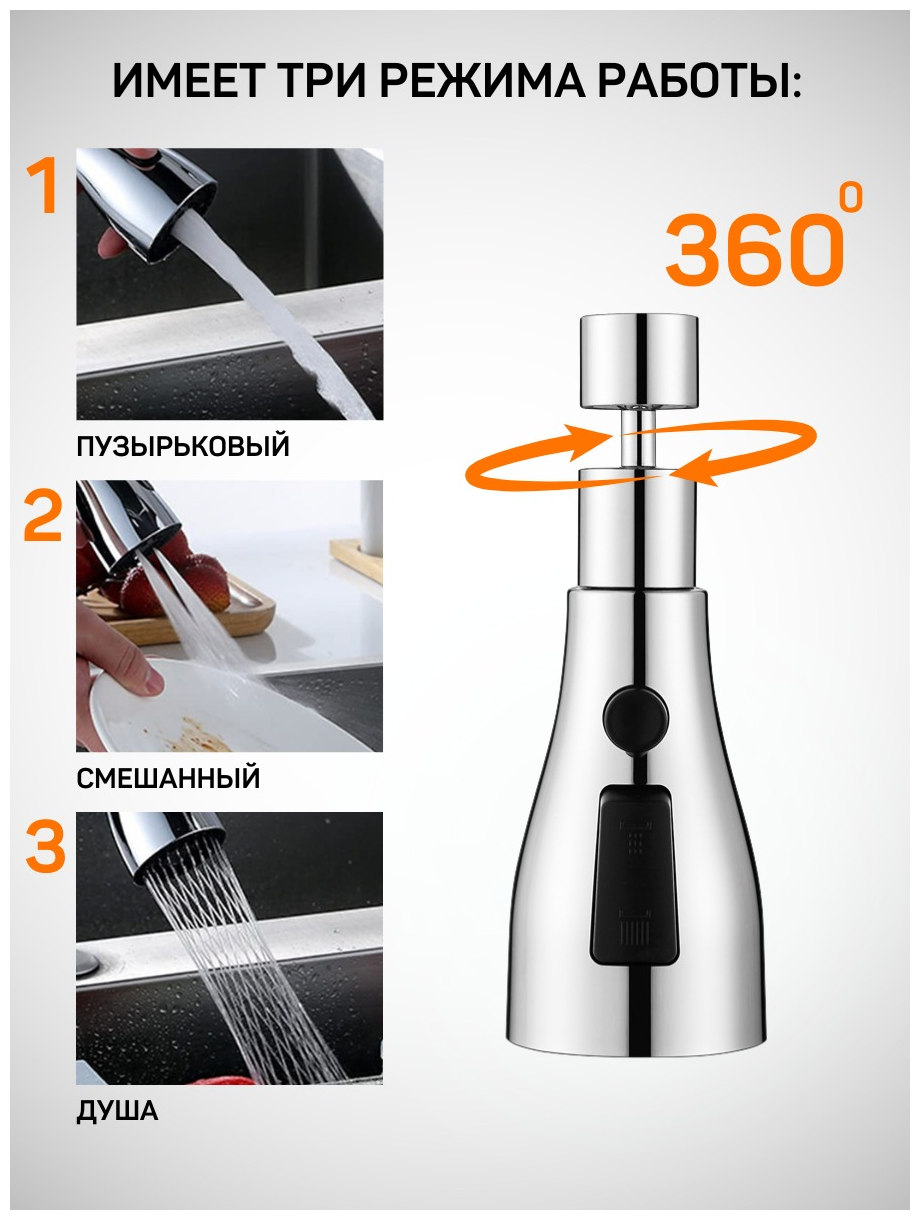 ИМЕЕТ ТРИ РЕЖИМА РАБОТЫ:

1

ПУЗЫРЬКОВЫЙ

2

СМЕШАННЫЙ

3

ДУША

$360^0$