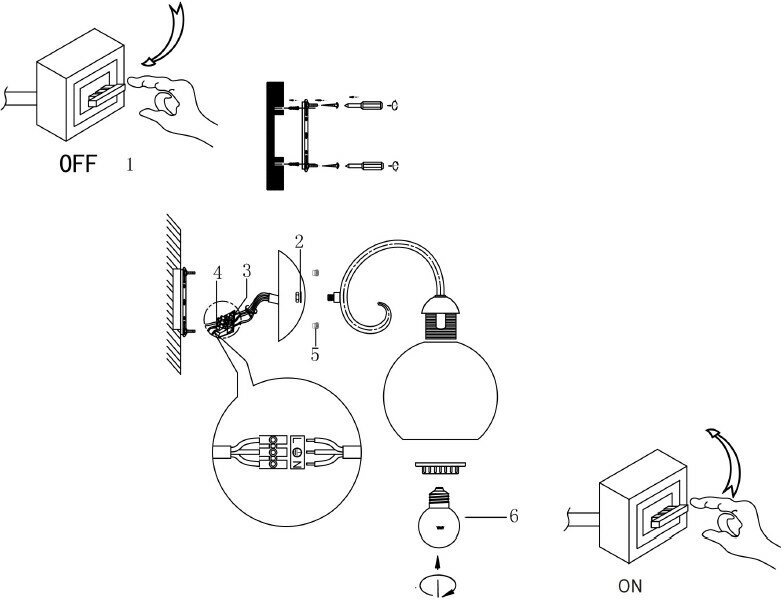 OFF 1

2
4 3

5

L
N

6

ON