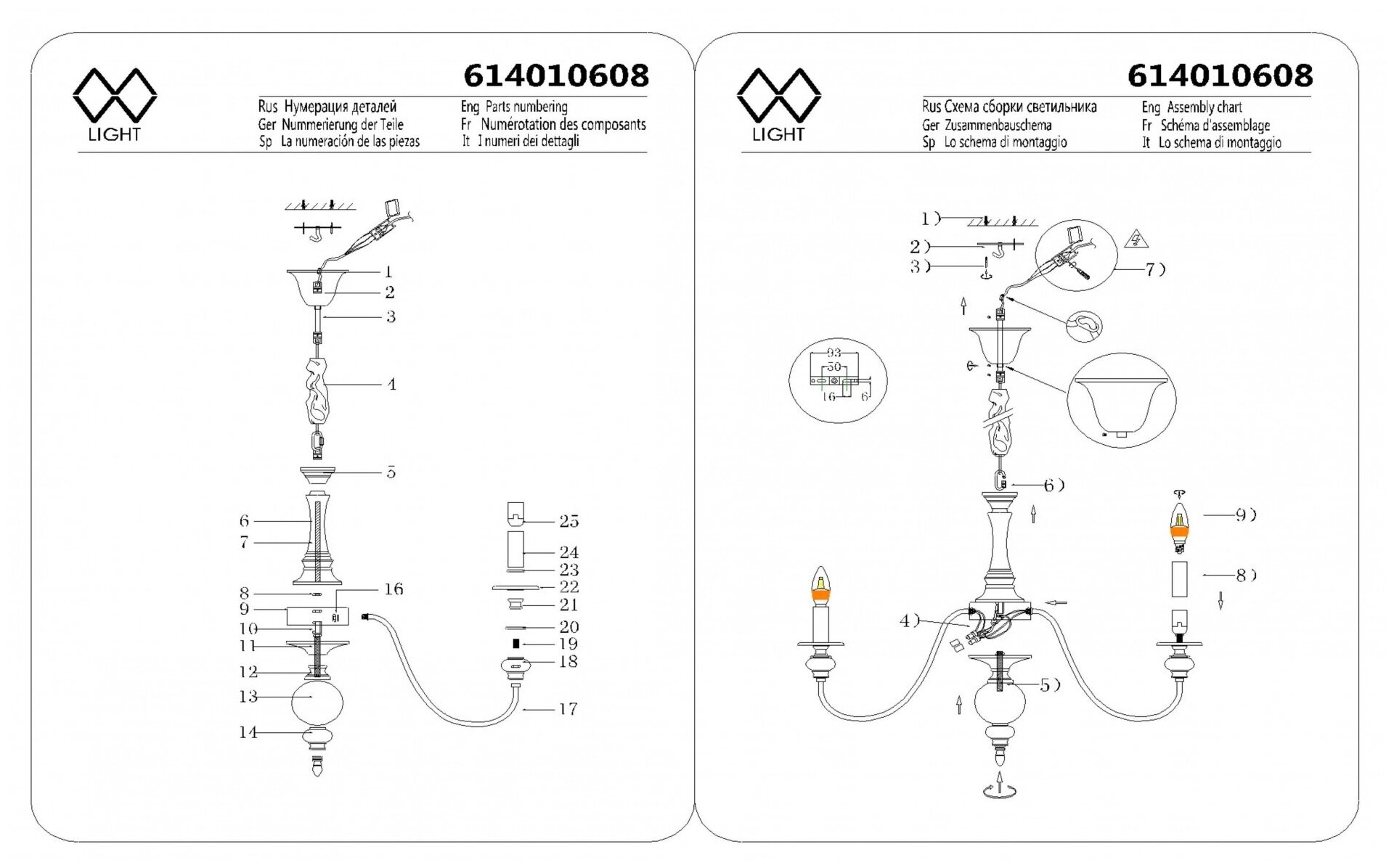 LIGHT

614010608

Rus Нумерация деталей
Ger Nummerierung der Teile
Sp La numeración de las piezas

Eng Parts numbering
Fr Numérotation des composants
It I numeri dei dettagli

1
2
3
4
5
6
7
8
9
10
11
12
13
14
16
17
18
19
20
21
22
23
24
25

LIGHT

614010608

Rus Схема сборки светильника
Ger Zusammenbauschema
Sp Lo schema di montaggio

Eng Assembly chart
Fr Schéma d'assemblage
It Lo schema di montaggio

1)
2)
3)
7)
93
50
16
6
6)
9)
8)
4)
5)