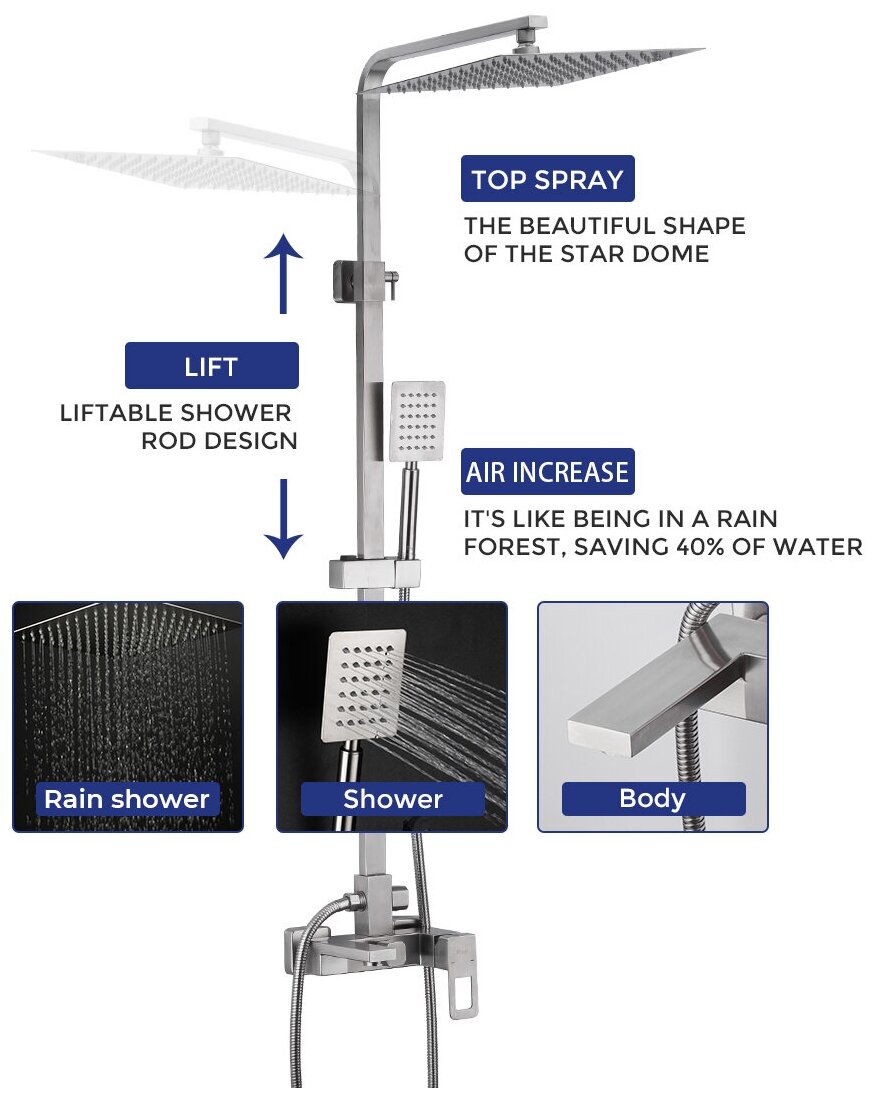 TOP SPRAY

THE BEAUTIFUL SHAPE OF THE STAR DOME

LIFT

LIFTABLE SHOWER ROD DESIGN

AIR INCREASE

IT'S LIKE BEING IN A RAIN FOREST, SAVING 40% OF WATER

Rain shower

Shower

Body